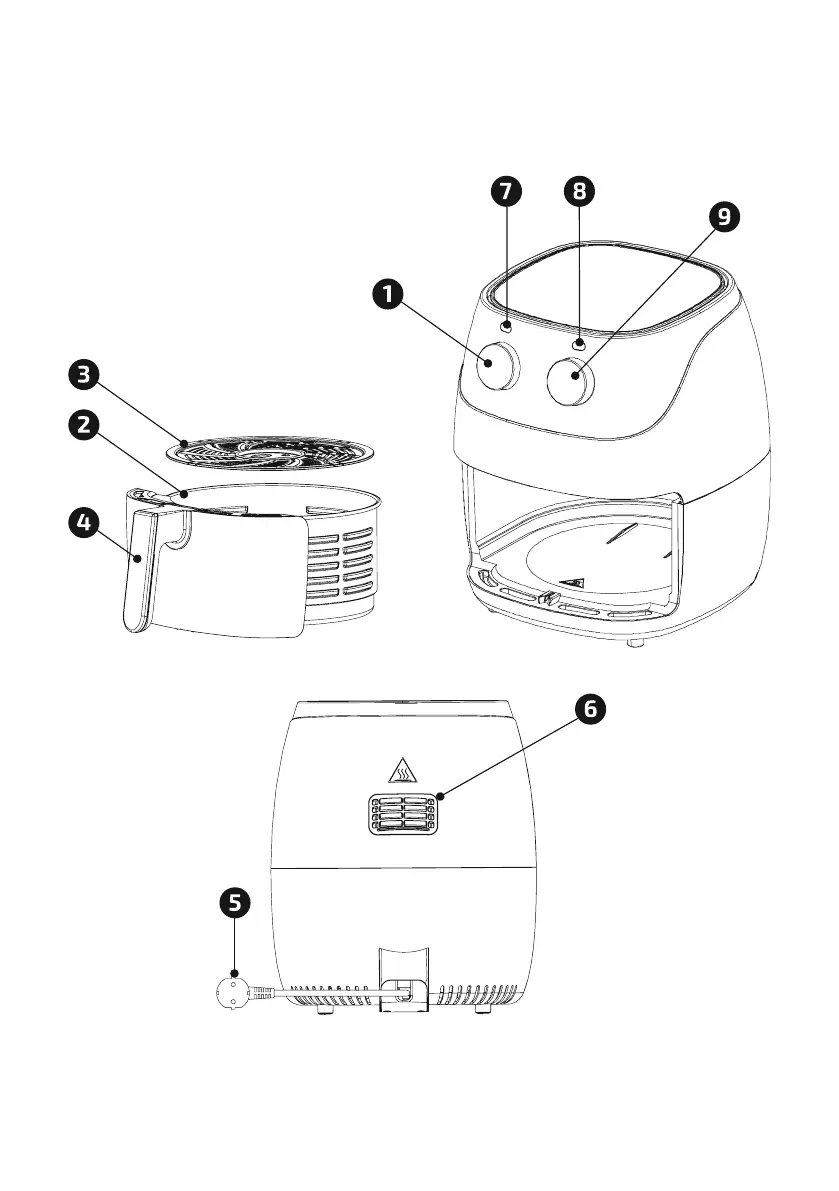 7
8
9
1
3
2
4
6
5