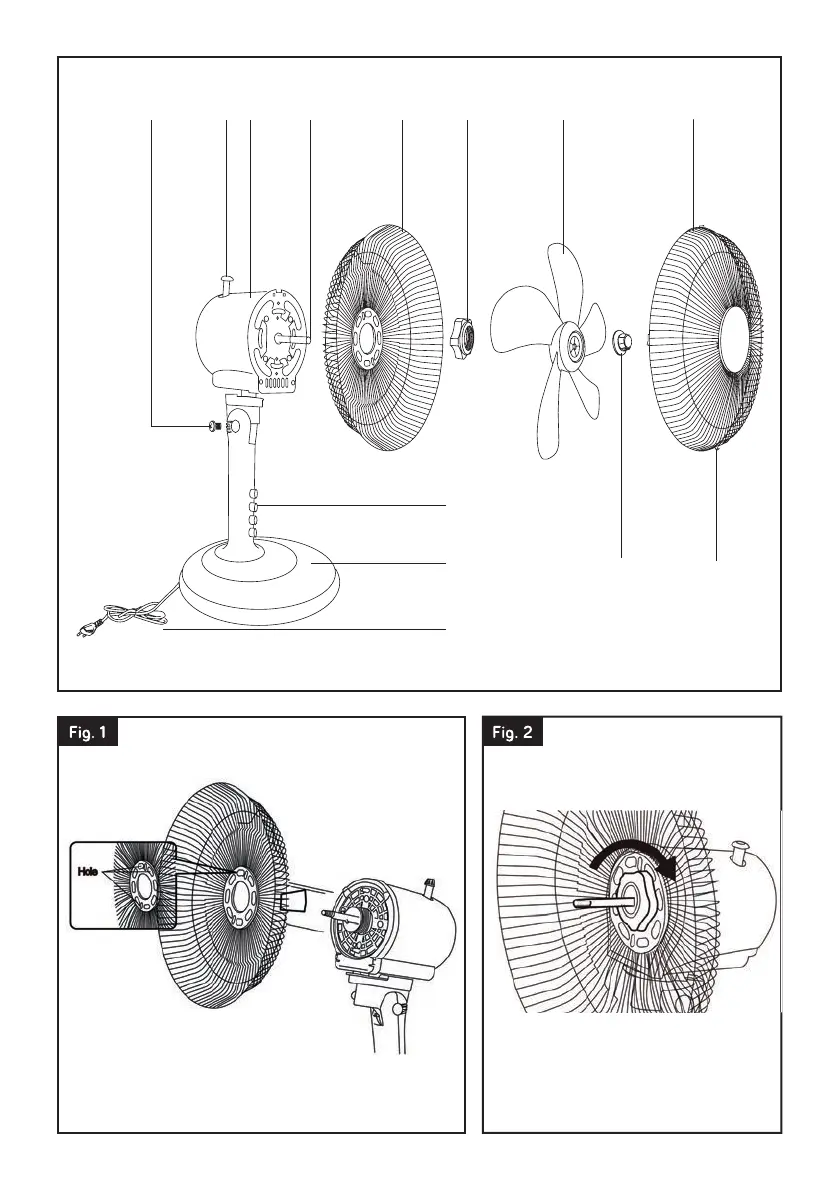 Fig. 1

Hole

Fig. 2