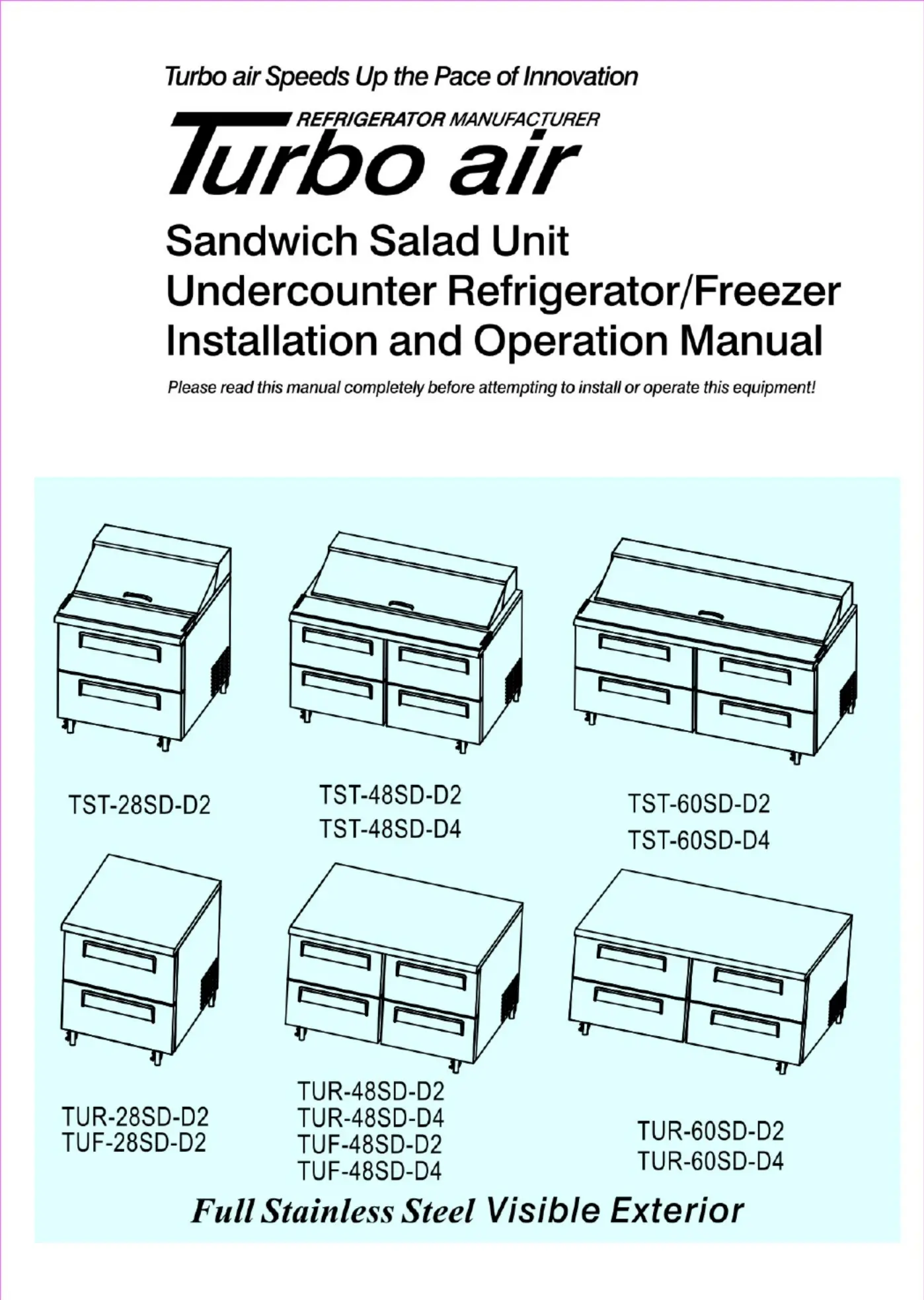 Turbo air Speeds Up the Pace of Innovation

REFRIGERATOR MANUFACTURER
Turbo air

Sandwich Salad Unit
Undercounter Refrigerator/Freezer
Installation and Operation Manual

Please read this manual completely before attempting to install or operate this equipment!

TST-28SD-D2

TST-48SD-D2
TST-48SD-D4

TST-60SD-D2
TST-60SD-D4

TUR-28SD-D2
TUF-28SD-D2

TUR-48SD-D2
TUR-48SD-D4
TUF-48SD-D2
TUF-48SD-D4

TUR-60SD-D2
TUR-60SD-D4

Full Stainless Steel Visible Exterior