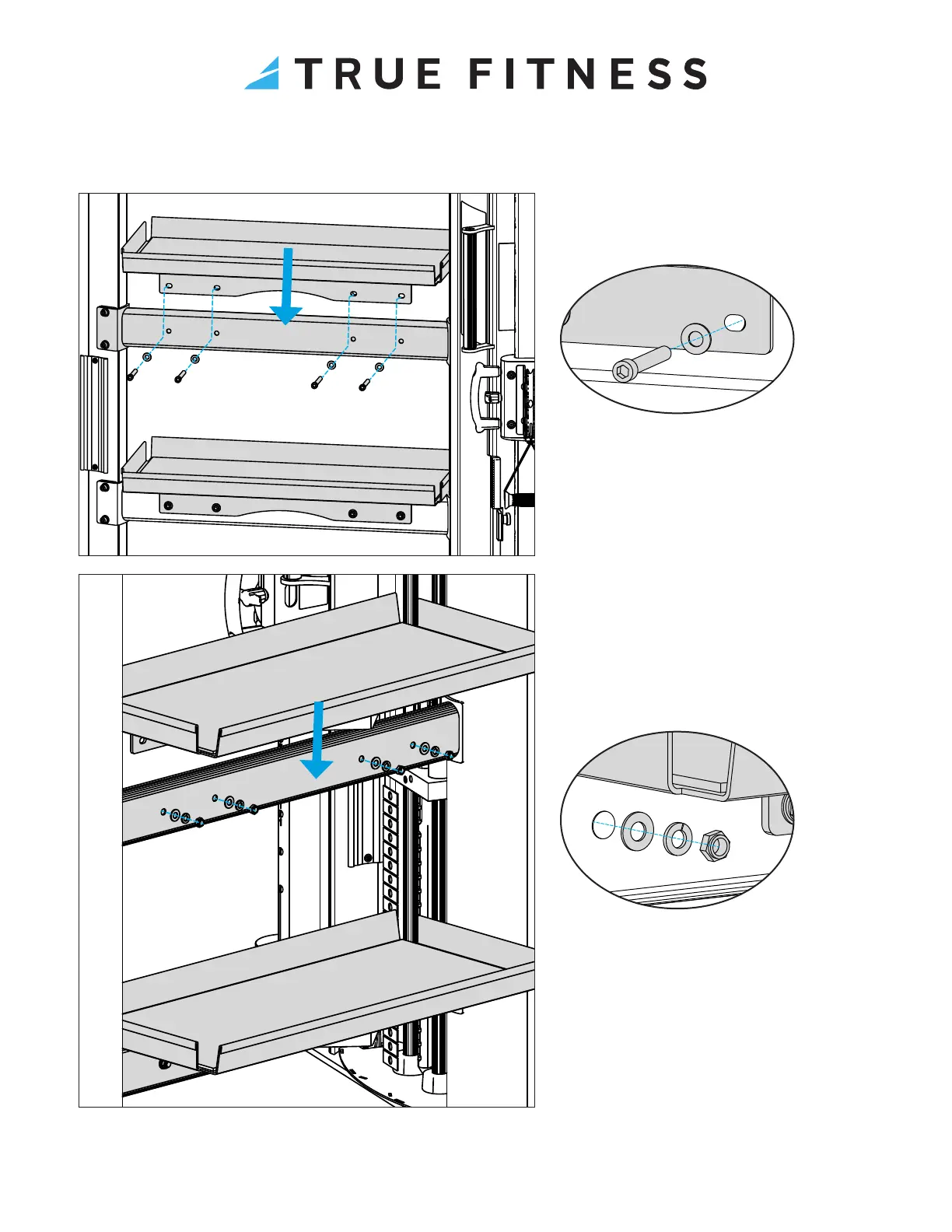 TRUE FITNESS