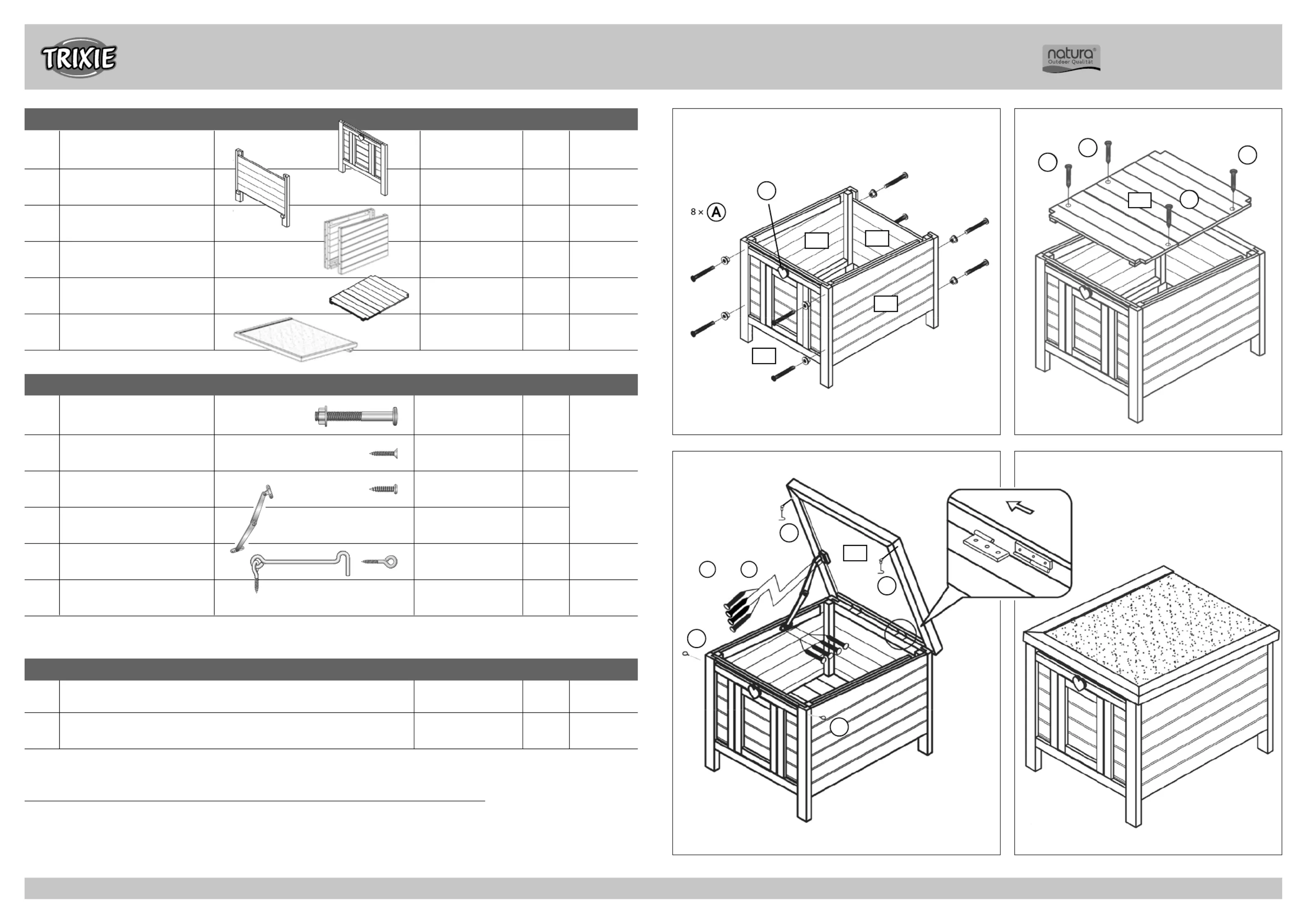 TRIXIE

natura®
Outdoor Qualität

8 × A