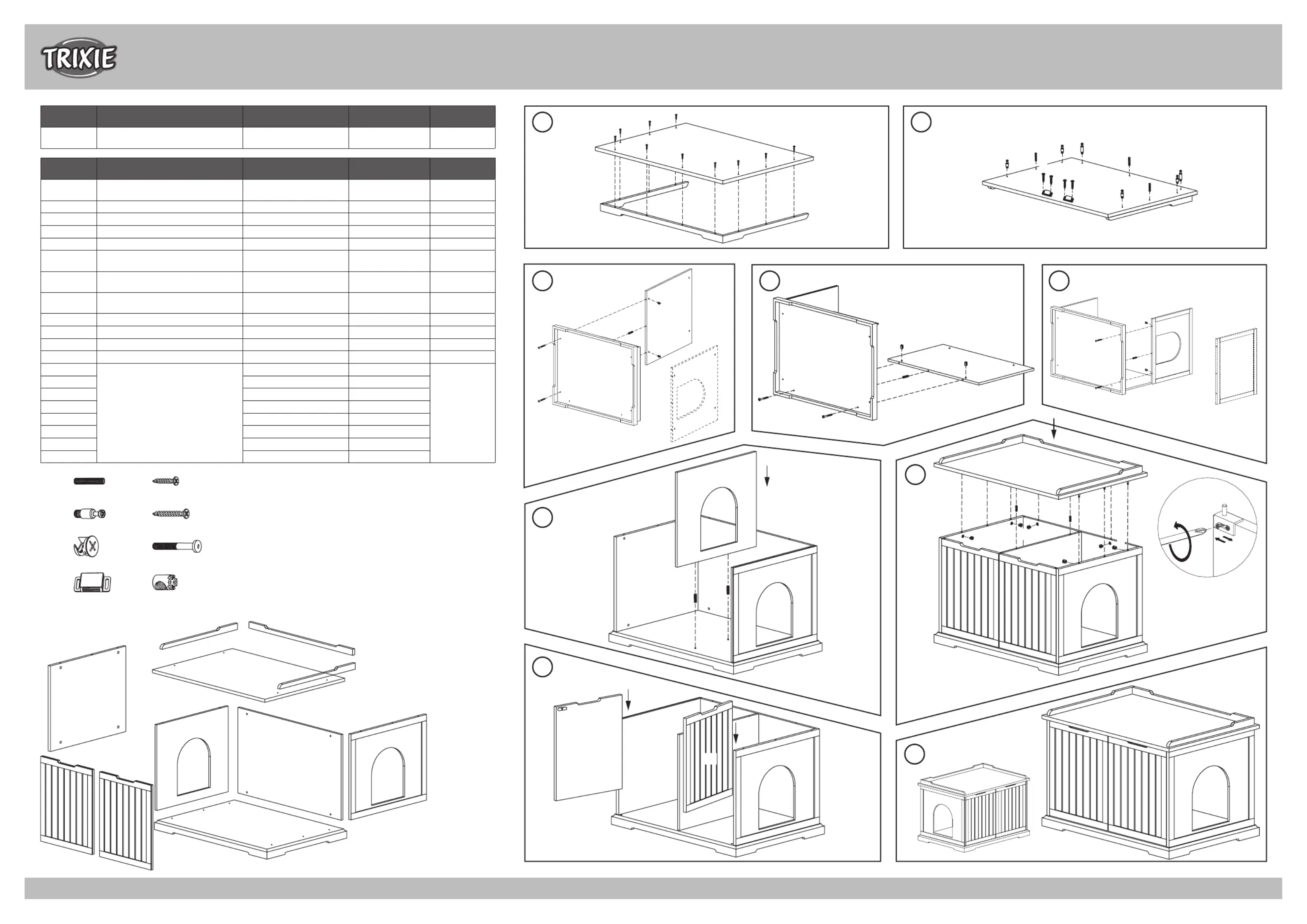 TRIXIE