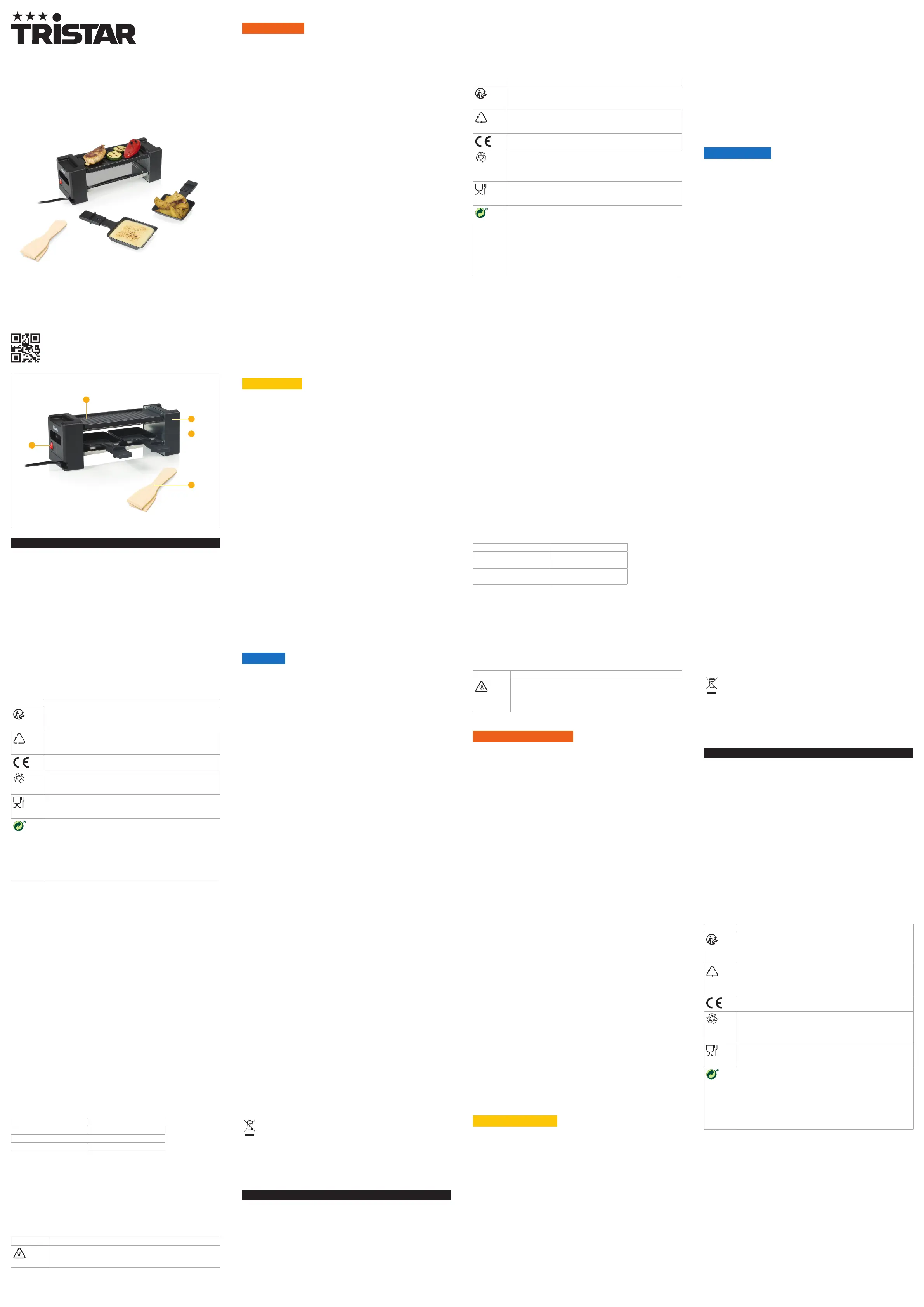 TRISTAR