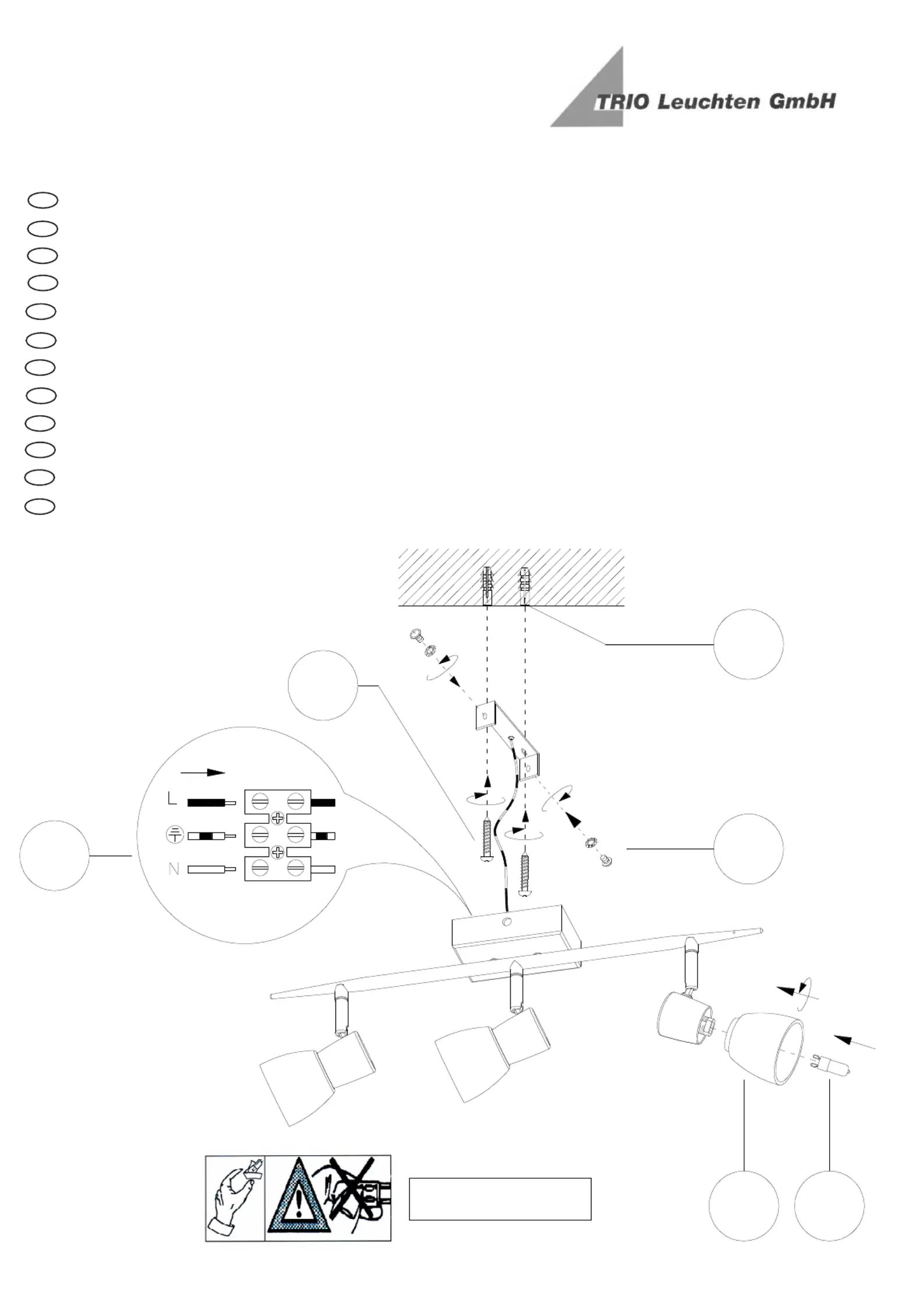 TRIO Leuchten GmbH

L

N