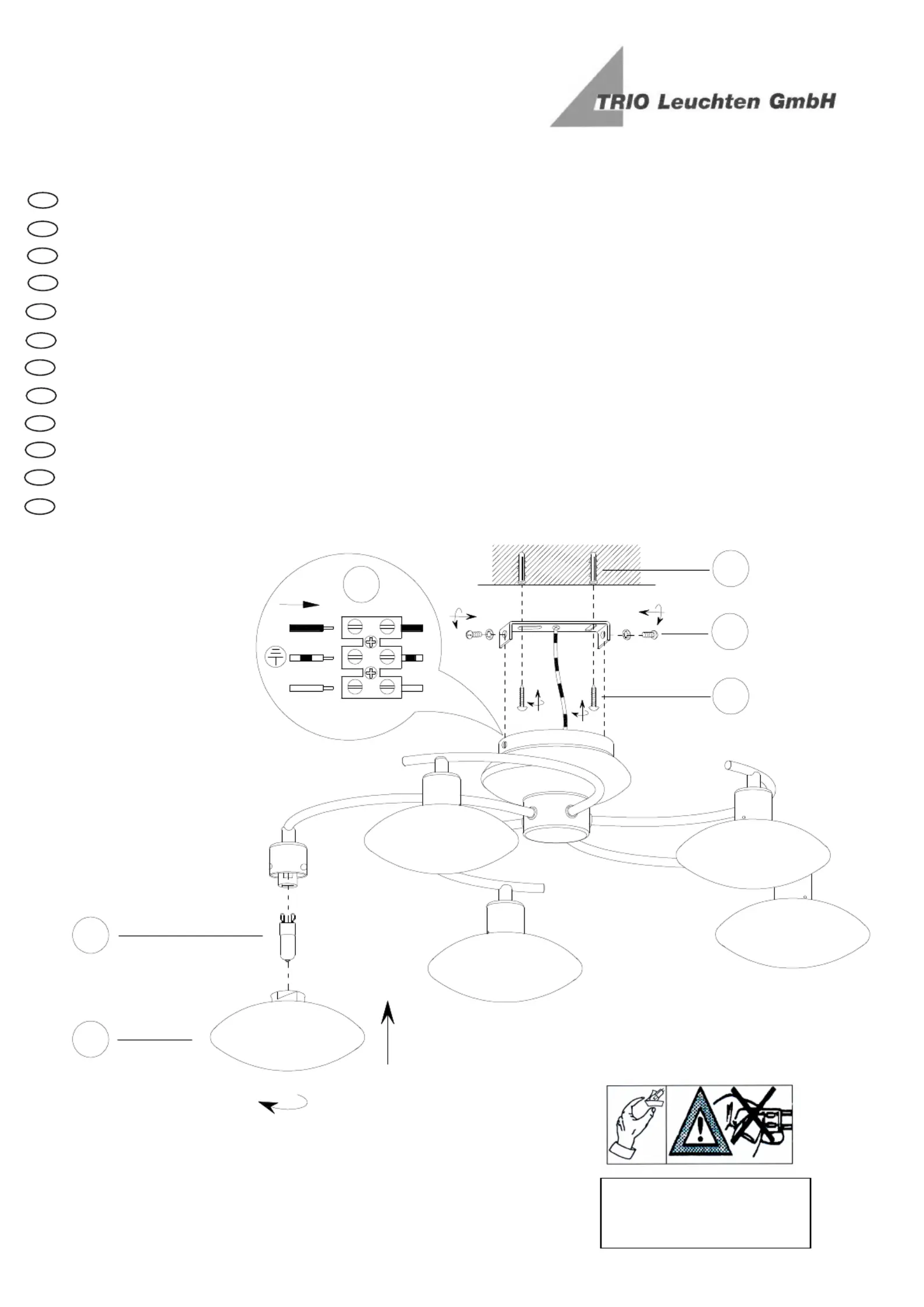 TRIO Leuchten GmbH