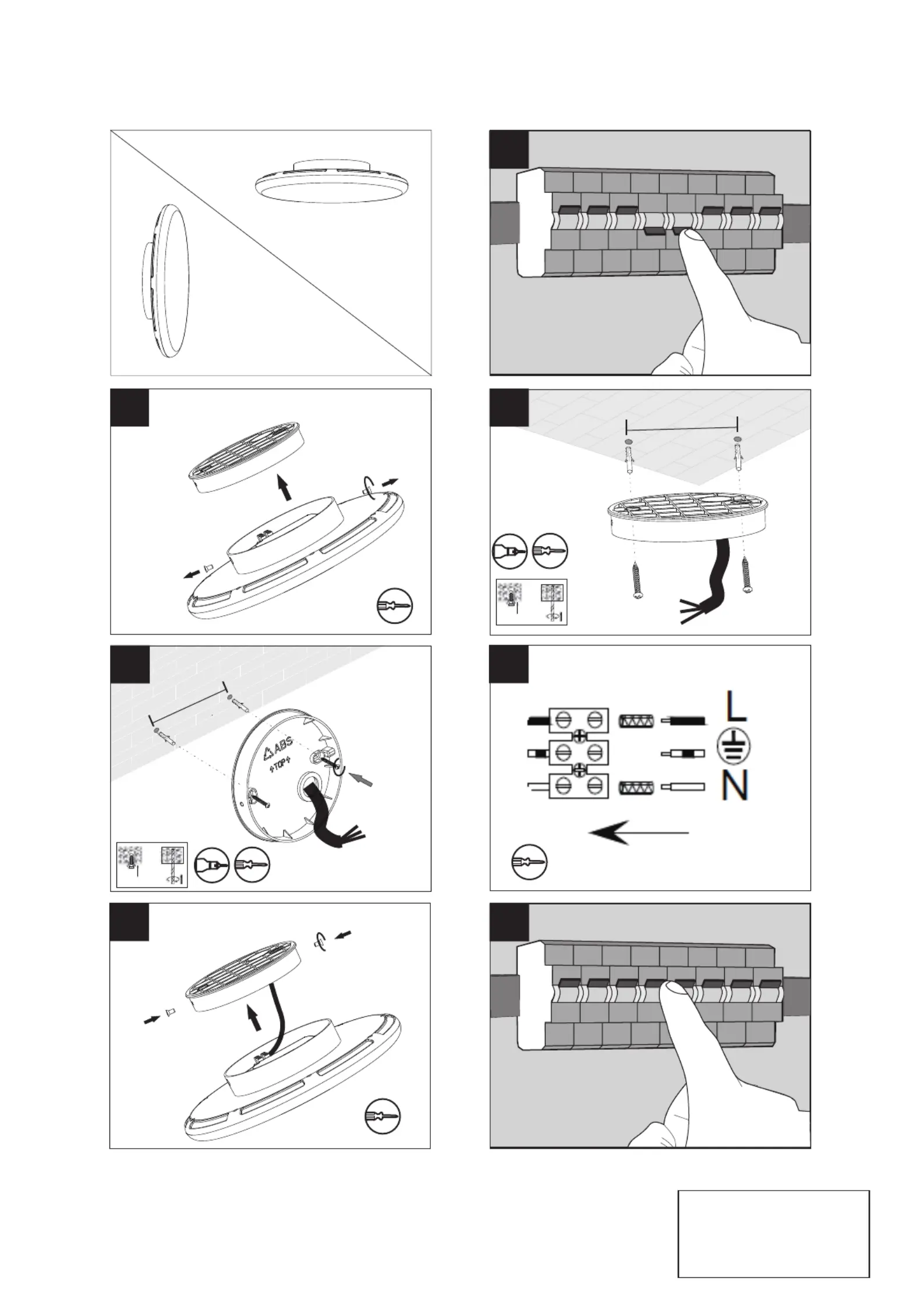 ABS
TOP

L
N