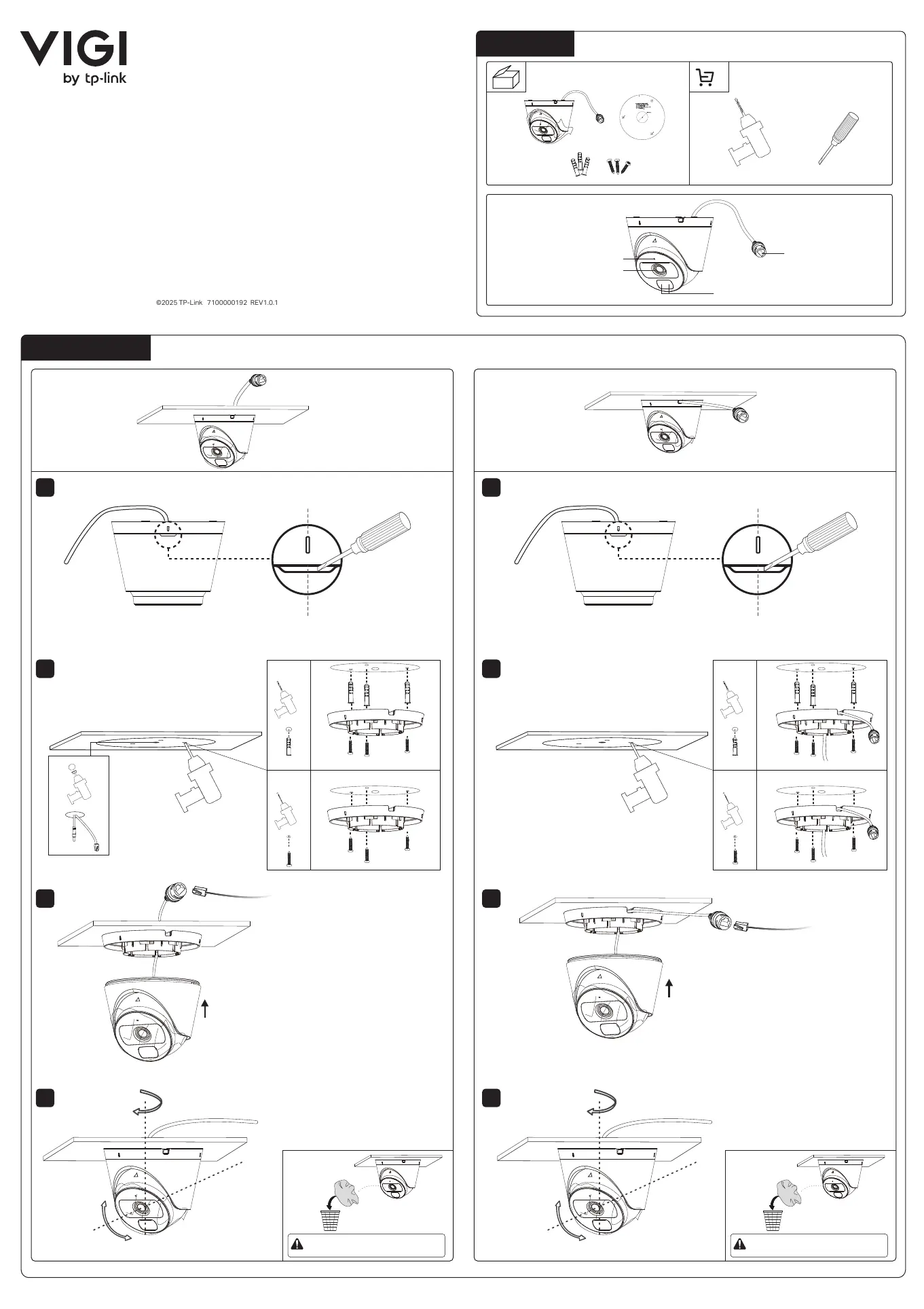 VIGI
by tp-link

©2025 TP-Link 7100000192 REV1.0.1