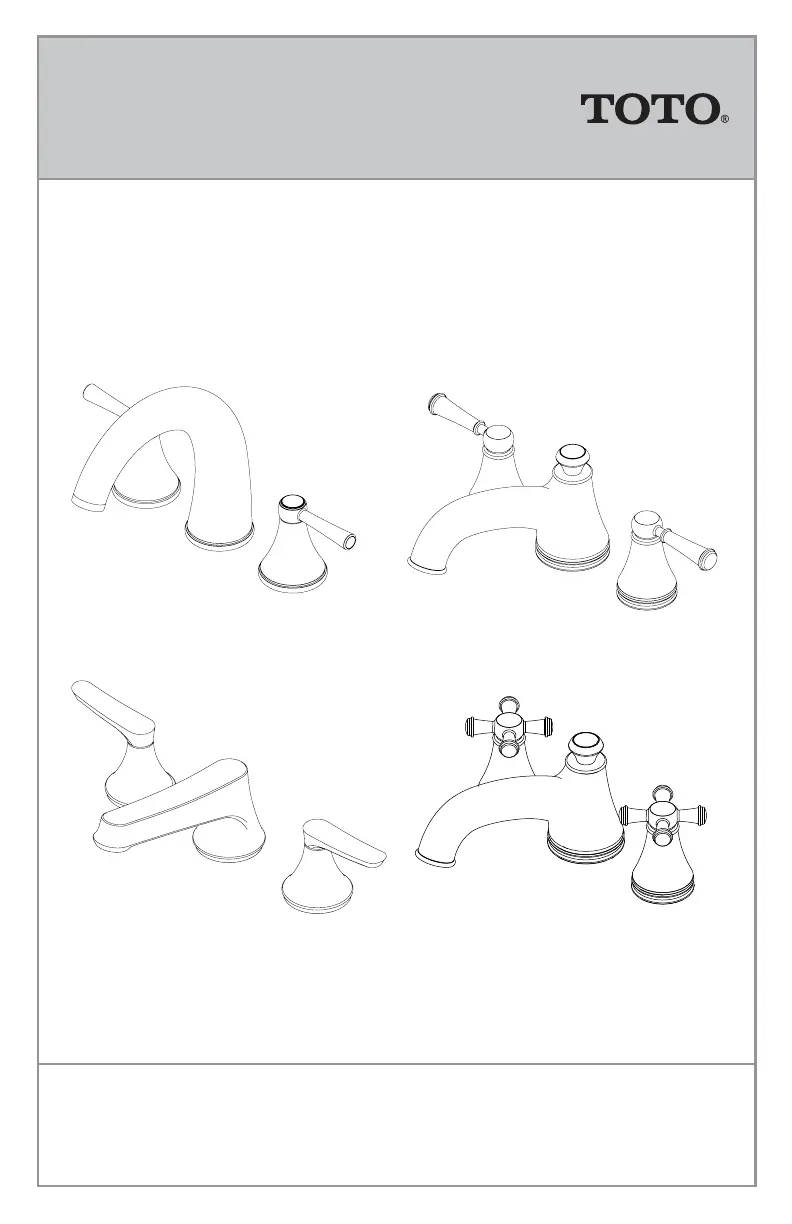 TOTO®