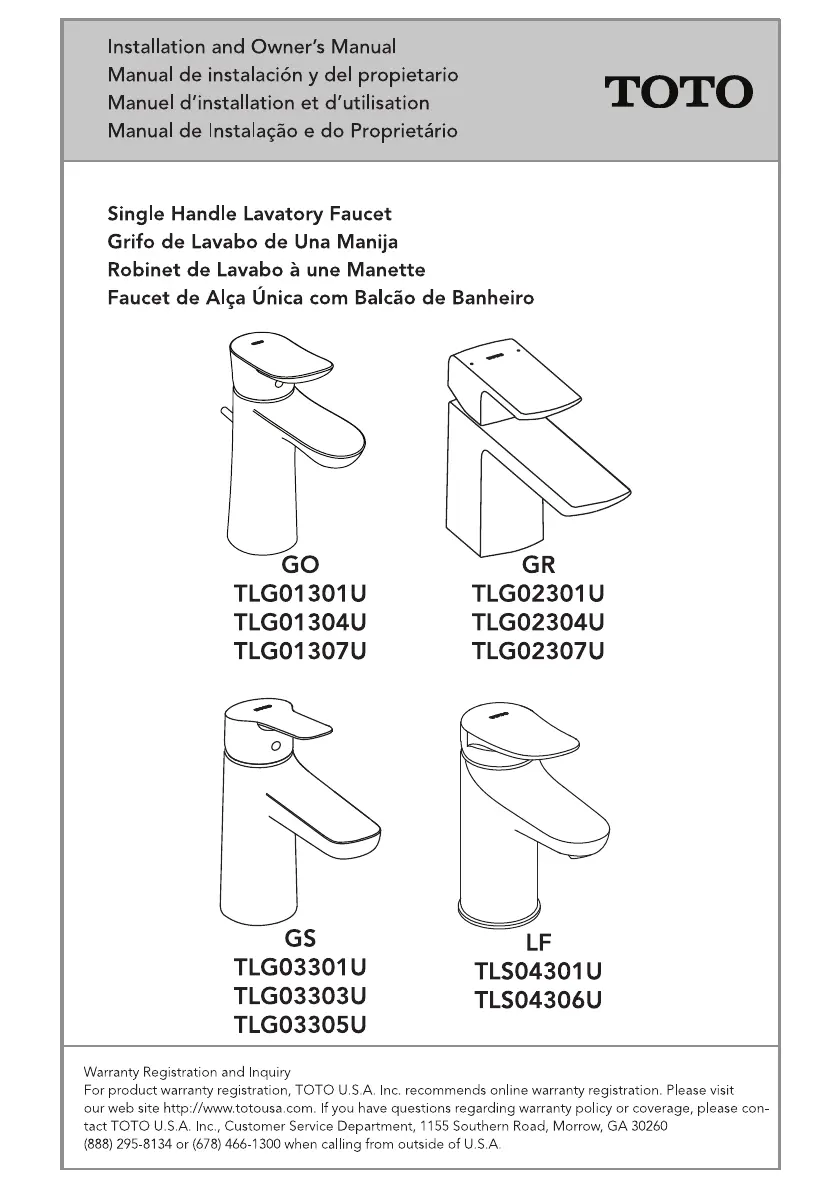 Installation and Owner's Manual
Manual de instalación y del propietario
Manuel d'installation et d'utilisation
Manual de Instalação e do Proprietário

TOTO

Single Handle Lavatory Faucet
Grifo de Lavabo de Una Manija
Robinet de Lavabo à une Manette
Faucet de Alça Única com Balcão de Banheiro

GO
TLG01301U
TLG01304U
TLG01307U

GR
TLG02301U
TLG02304U
TLG02307U

GS
TLG03301U
TLG03303U
TLG03305U

LF
TLS04301U
TLS04306U

Warranty Registration and Inquiry
For product warranty registration, TOTO U.S.A. Inc. recommends online warranty registration. Please visit our web site http://www.totousa.com. If you have questions regarding warranty policy or coverage, please contact TOTO U.S.A. Inc., Customer Service Department, 1155 Southern Road, Morrow, GA 30260 (888) 295-8134 or (678) 466-1300 when calling from outside of U.S.A.