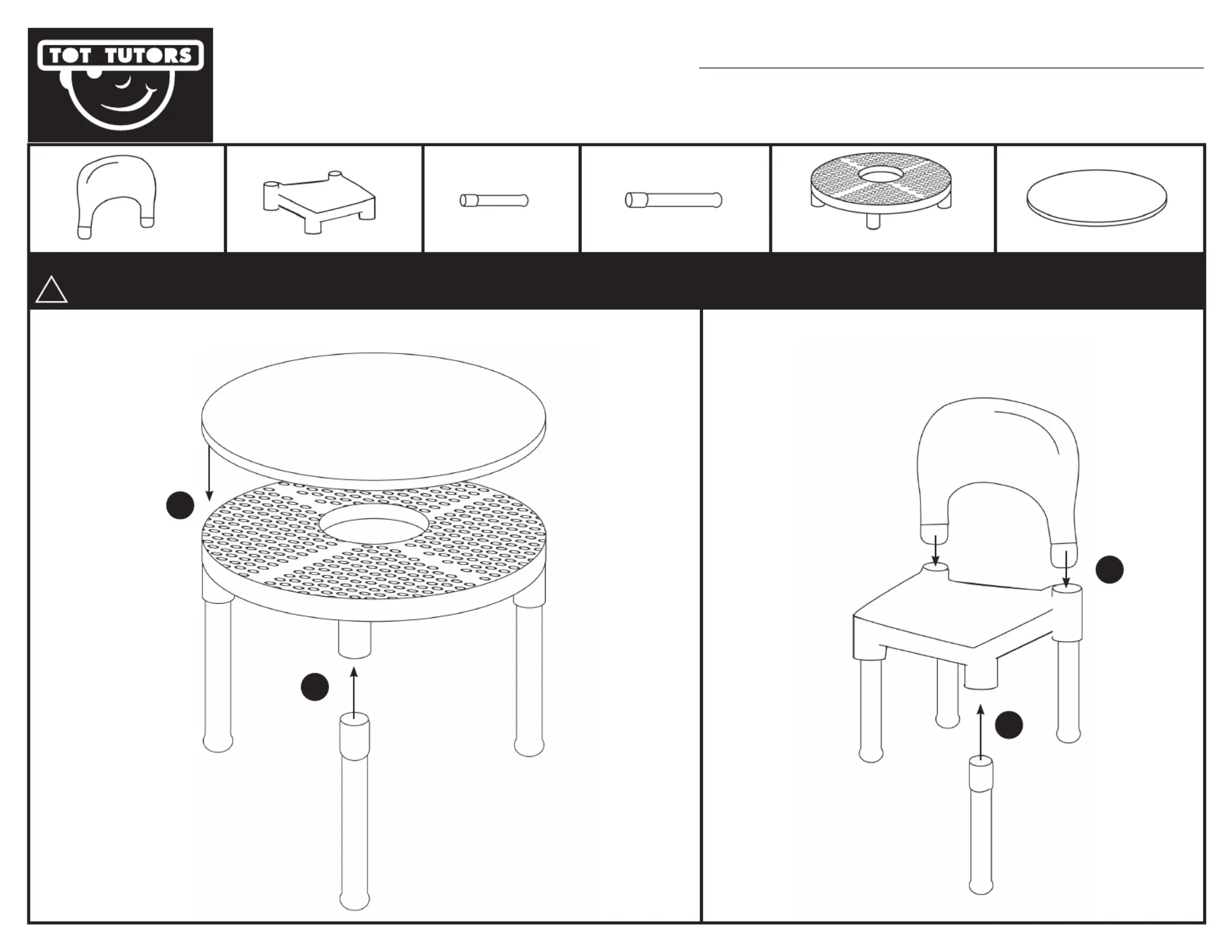 TOT TUTORS