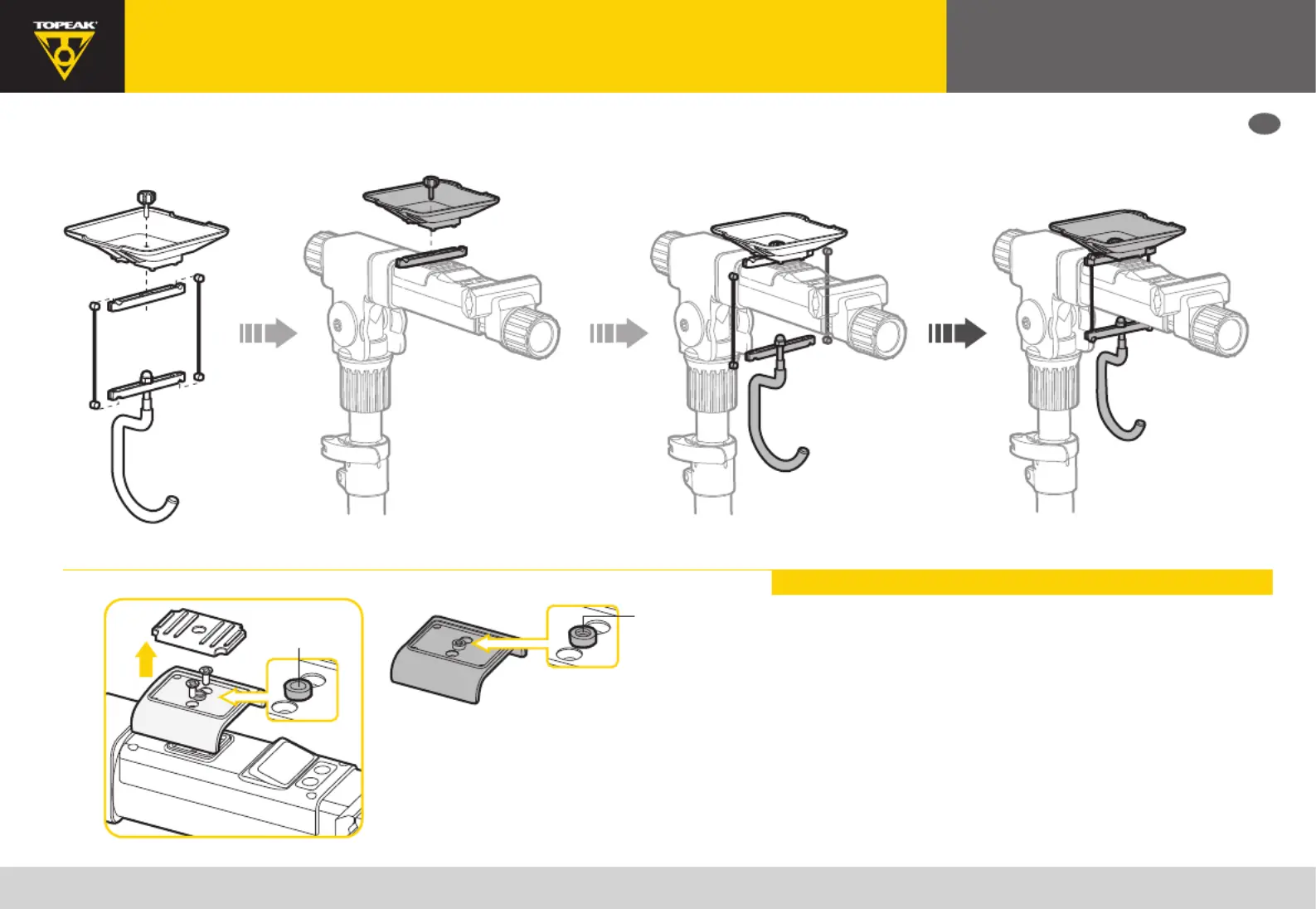 TOPEAK