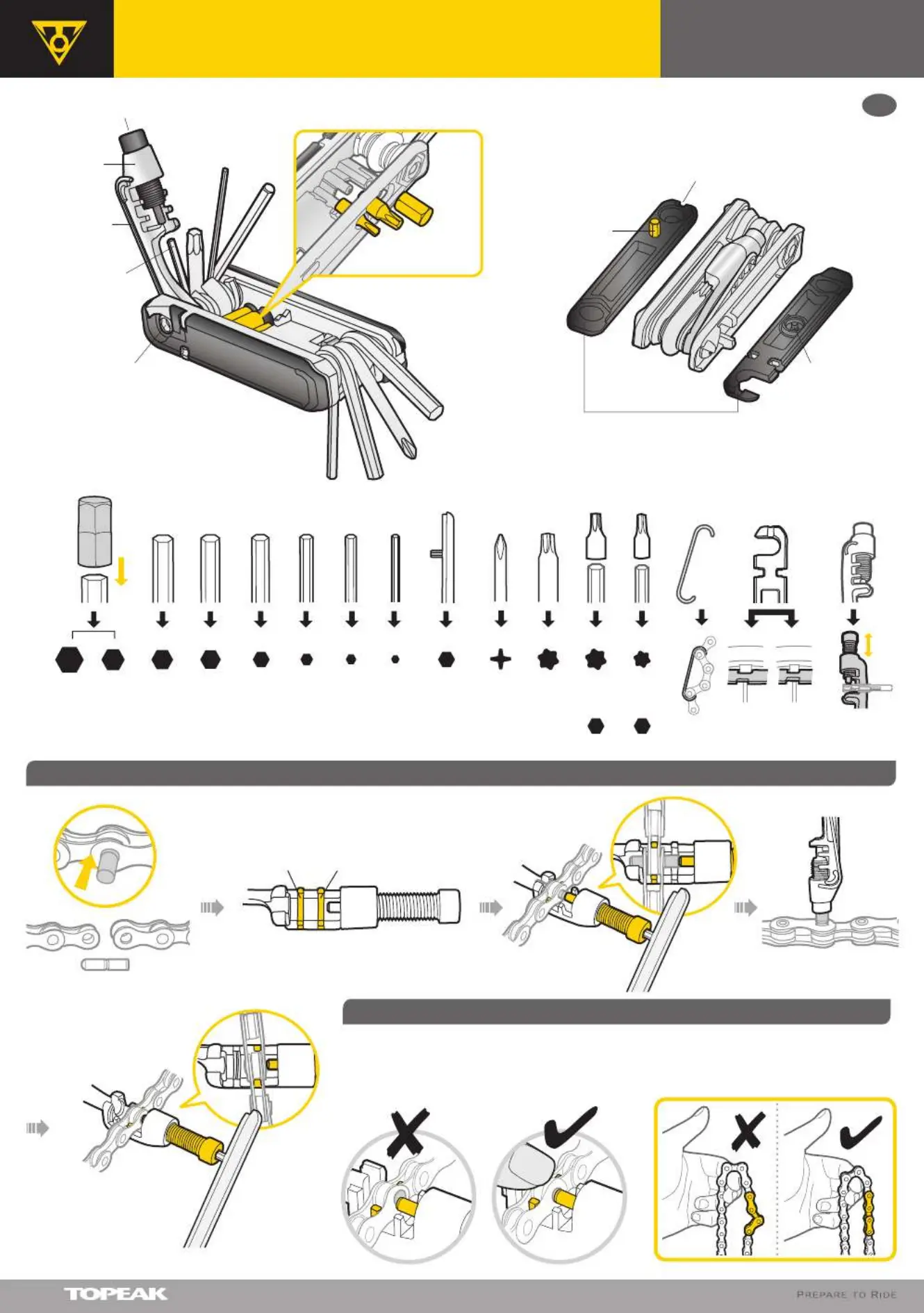 TOPEAK

PREPARE TO RIDE