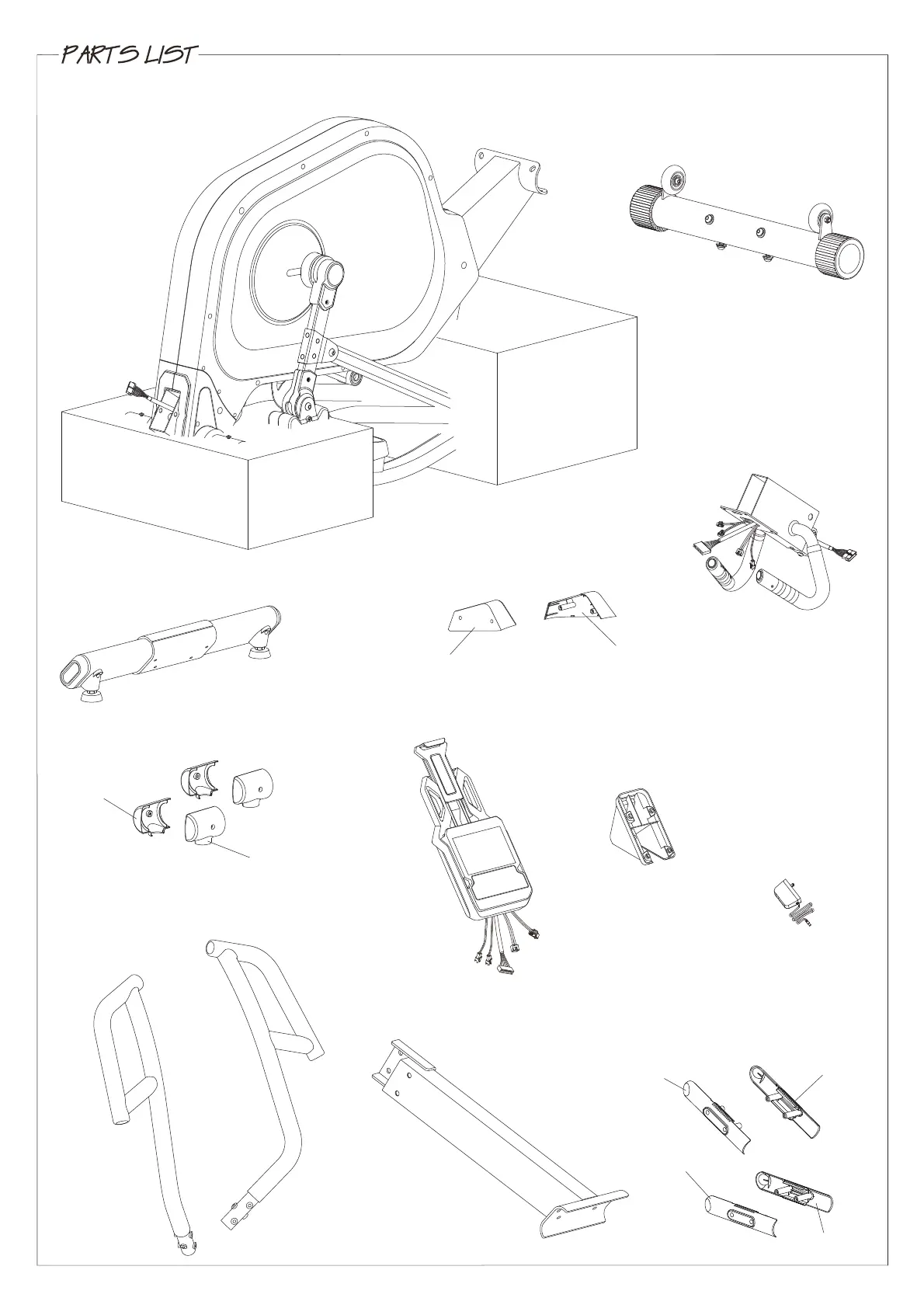 PARTS LIST