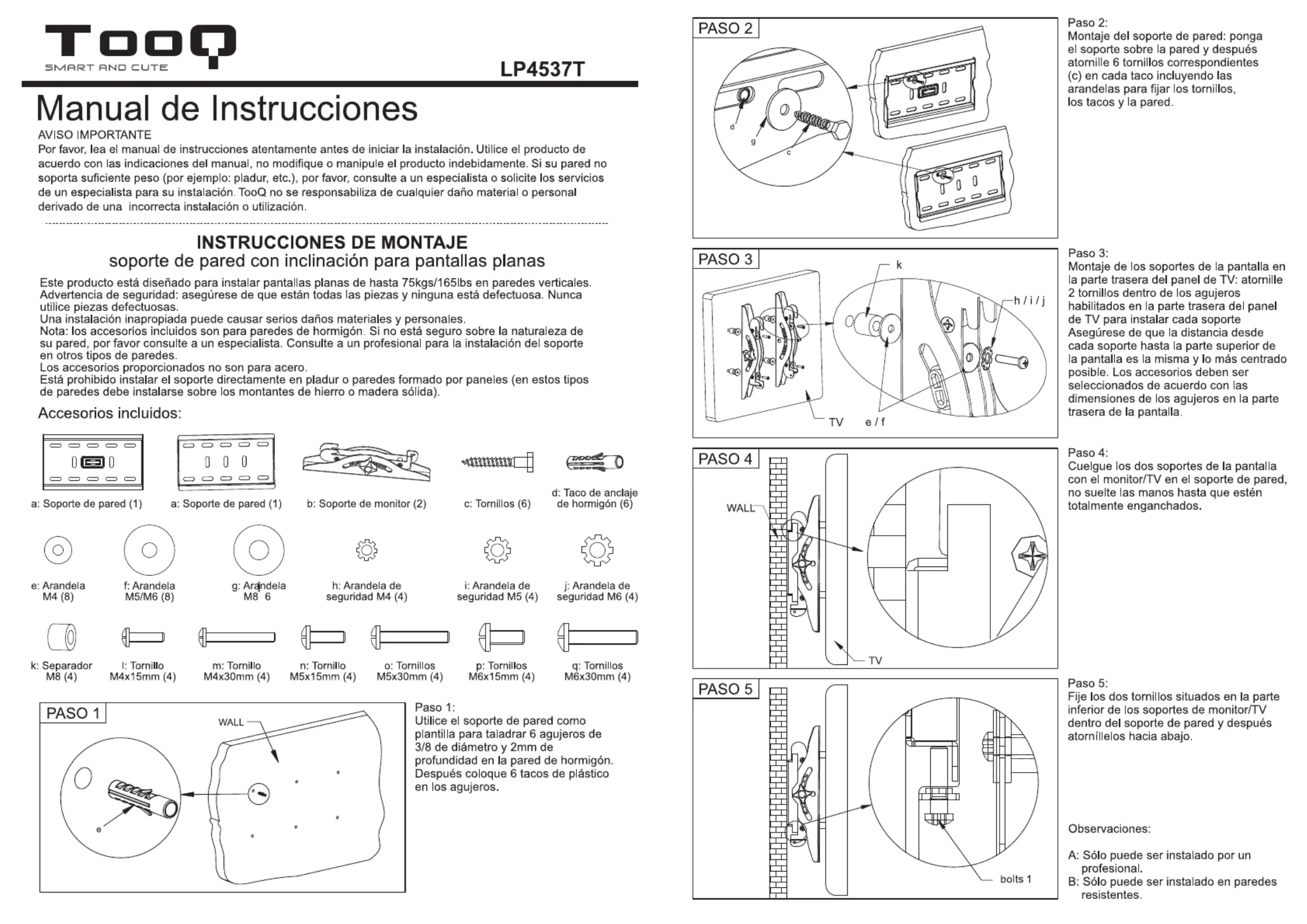 TooQ
SMART AND CUTE

LP4537T

Manual de Instrucciones

AVISO IMPORTANTE
Por favor, lea el manual de instrucciones atentamente antes de iniciar la instalación. Utilice el producto de acuerdo con las indicaciones del manual, no modifique o manipule el producto indebidamente. Si su pared no soporta suficiente peso (por ejemplo: pladur, etc.), por favor, consulte a un especialista o solicite los servicios de un especialista para su instalación. TooQ no se responsabiliza de cualquier daño material o personal derivado de una incorrecta instalación o utilización.

INSTRUCCIONES DE MONTAJE
soporte de pared con inclinación para pantallas planas

Este producto está diseñado para instalar pantallas planas de hasta 75kgs/165lbs en paredes verticales.
Advertencia de seguridad: asegúrese de que están todas las piezas y ninguna está defectuosa. Nunca utilice piezas defectuosas.
Una instalación inapropiada puede causar serios daños materiales y personales.
Nota: los accesorios incluidos son para paredes de hormigón. Si no está seguro sobre la naturaleza de su pared, por favor consulte a un especialista. Consulte a un profesional para la instalación del soporte en otros tipos de paredes.
Los accesorios proporcionados no son para acero.
Está prohibido instalar el soporte directamente en pladur o paredes formado por paneles (en estos tipos de paredes debe instalarse sobre los montantes de hierro o madera sólida).

Accesorios incluidos:

a: Soporte de pared (1)
a: Soporte de pared (1)
b: Soporte de monitor (2)
c: Tornillos (6)
d: Taco de anclaje de hormigón (6)
e: Arandela M4 (8)
f: Arandela M5/M6 (8)
g: Arandela M8 6
h: Arandela de seguridad M4 (4)
i: Arandela de seguridad M5 (4)
j: Arandela de seguridad M6 (4)
k: Separador M8 (4)
l: Tornillo M4x15mm (4)
m: Tornillo M4x30mm (4)
n: Tornillo M5x15mm (4)
o: Tornillos M5x30mm (4)
p: Tornillos M6x15mm (4)
q: Tornillos M6x30mm (4)

PASO 1
WALL
e

Paso 1:
Utilice el soporte de pared como plantilla para taladrar 6 agujeros de 3/8 de diámetro y 2mm de profundidad en la pared de hormigón. Después coloque 6 tacos de plástico en los agujeros.

PASO 2
d
g
c

Paso 2:
Montaje del soporte de pared: ponga el soporte sobre la pared y después atornille 6 tornillos correspondientes (c) en cada taco incluyendo las arandelas para fijar los tornillos, los tacos y la pared.

PASO 3
k
h / i / j
TV
e / f

Paso 3:
Montaje de los soportes de la pantalla en la parte trasera del panel de TV: atornille 2 tornillos dentro de los agujeros habilitados en la parte trasera del panel de TV para instalar cada soporte
Asegúrese de que la distancia desde cada soporte hasta la parte superior de la pantalla es la misma y lo más centrado posible. Los accesorios deben ser seleccionados de acuerdo con las dimensiones de los agujeros en la parte trasera de la pantalla.

PASO 4
WALL
TV

Paso 4:
Cuelgue los dos soportes de la pantalla con el monitor/TV en el soporte de pared, no suelte las manos hasta que estén totalmente enganchados.

PASO 5
bolts 1

Paso 5:
Fije los dos tornillos situados en la parte inferior de los soportes de monitor/TV dentro del soporte de pared y después atorníllelos hacia abajo.

Observaciones:

A: Sólo puede ser instalado por un profesional.
B: Sólo puede ser instalado en paredes resistentes.