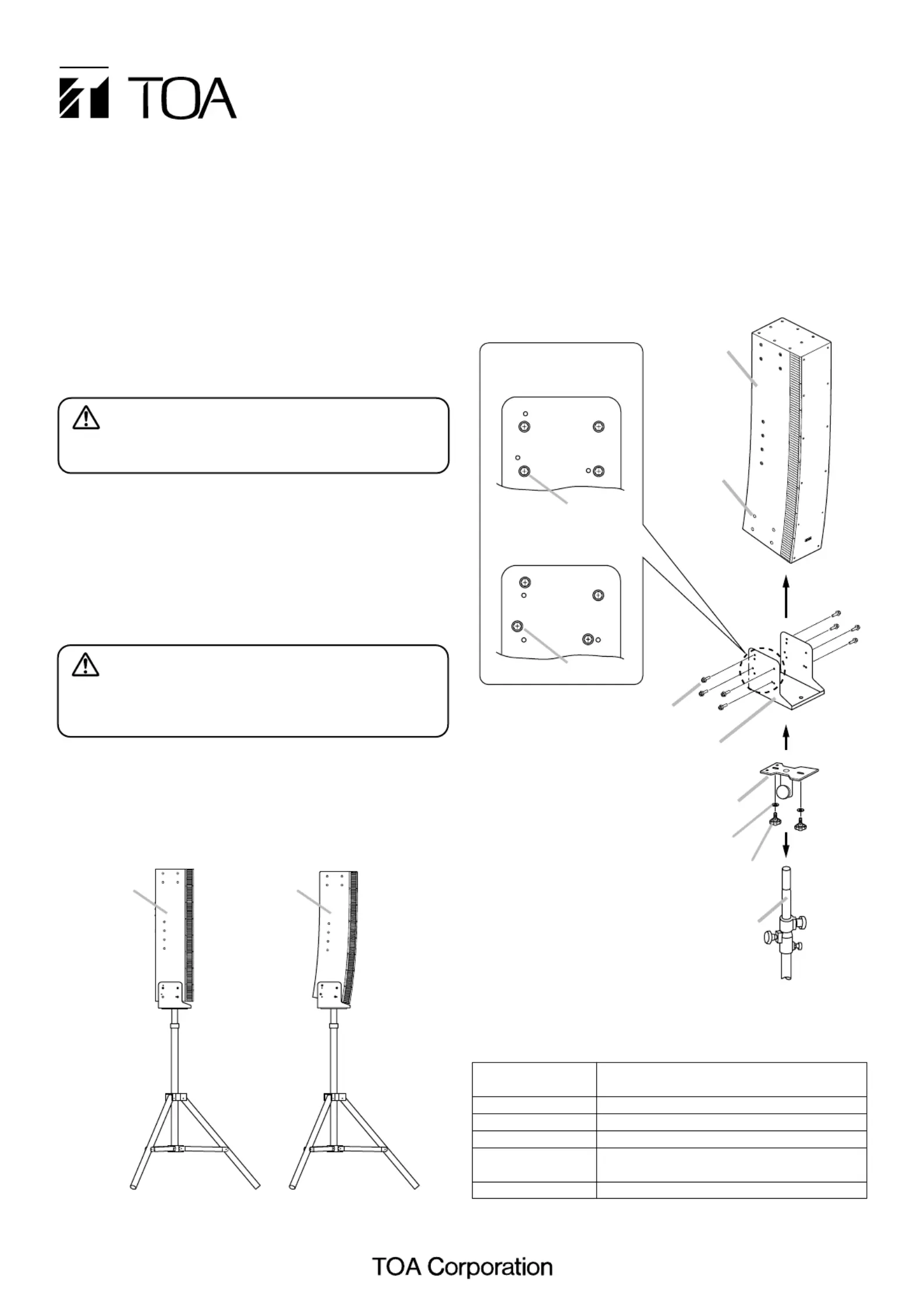 TOA

TOA Corporation