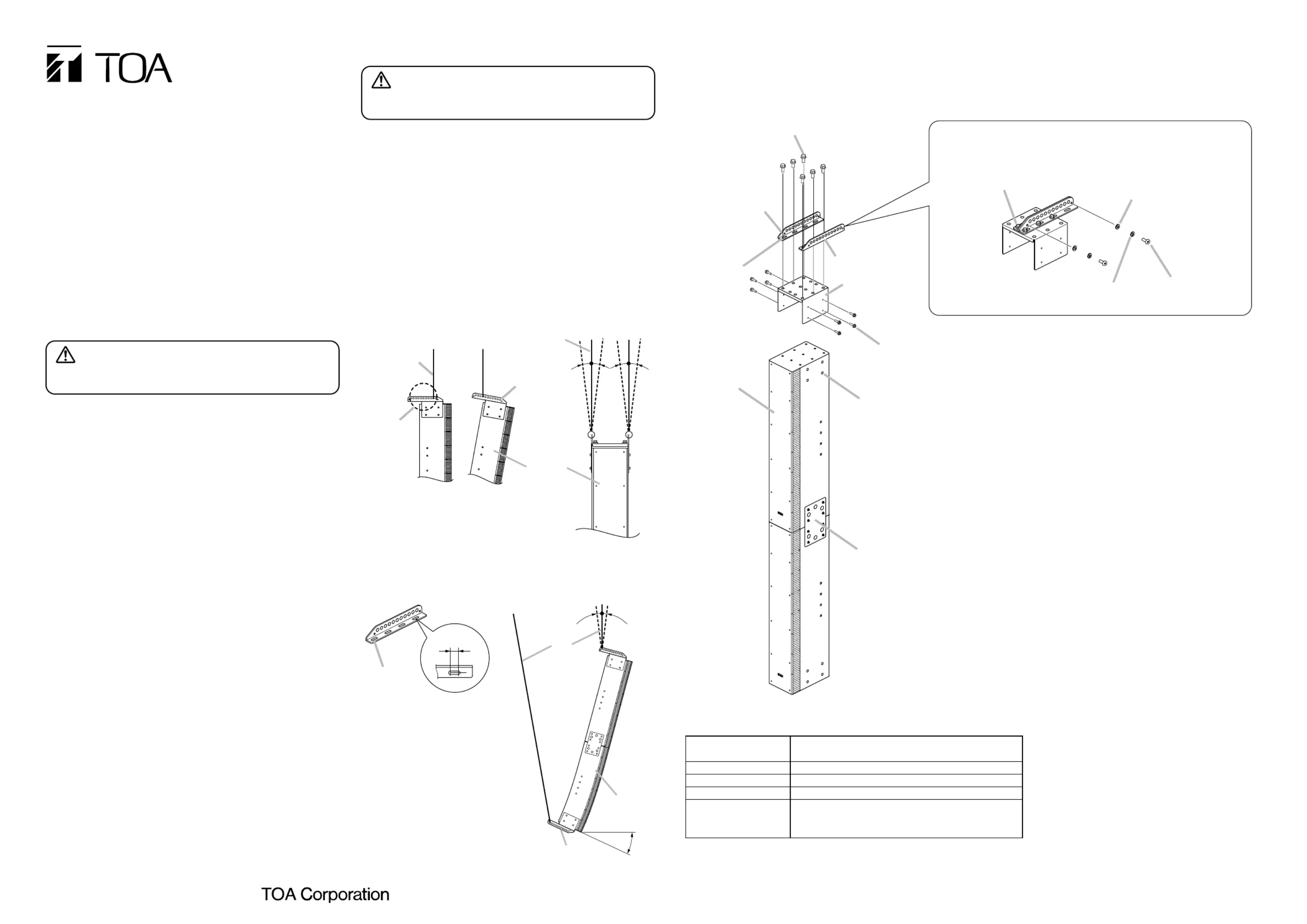 TOA

TOA Corporation