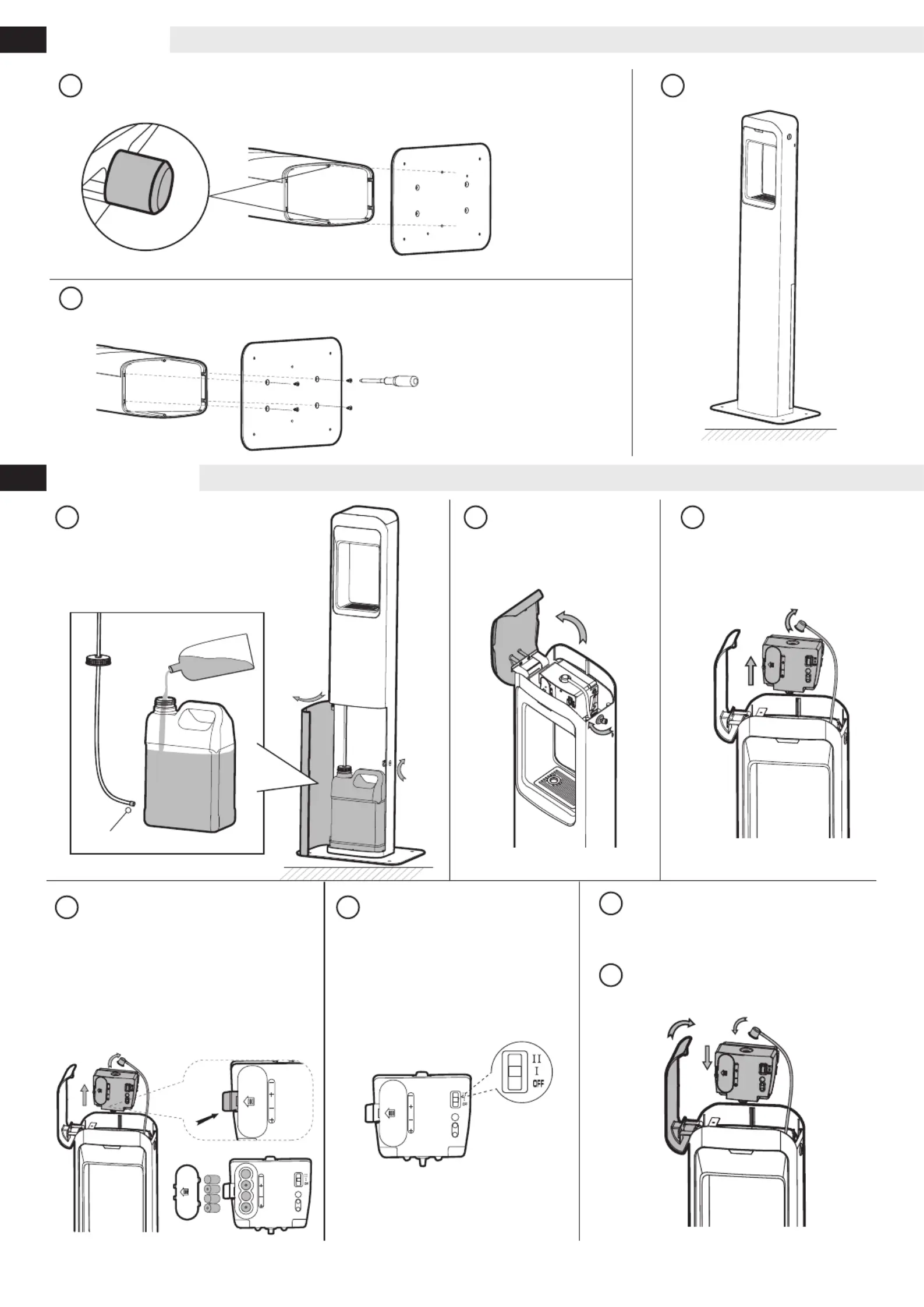 II
I
OFF