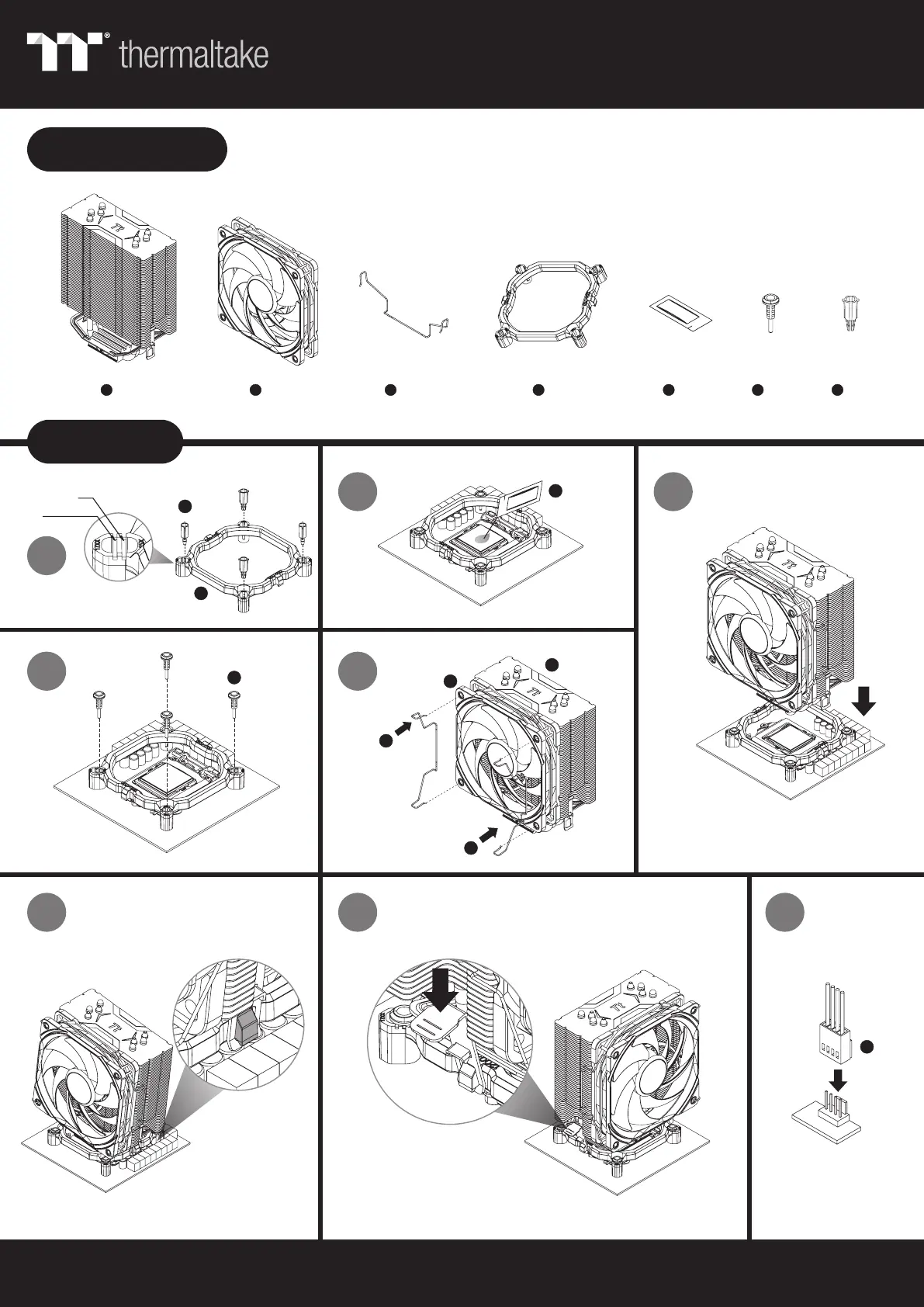 thermaltake