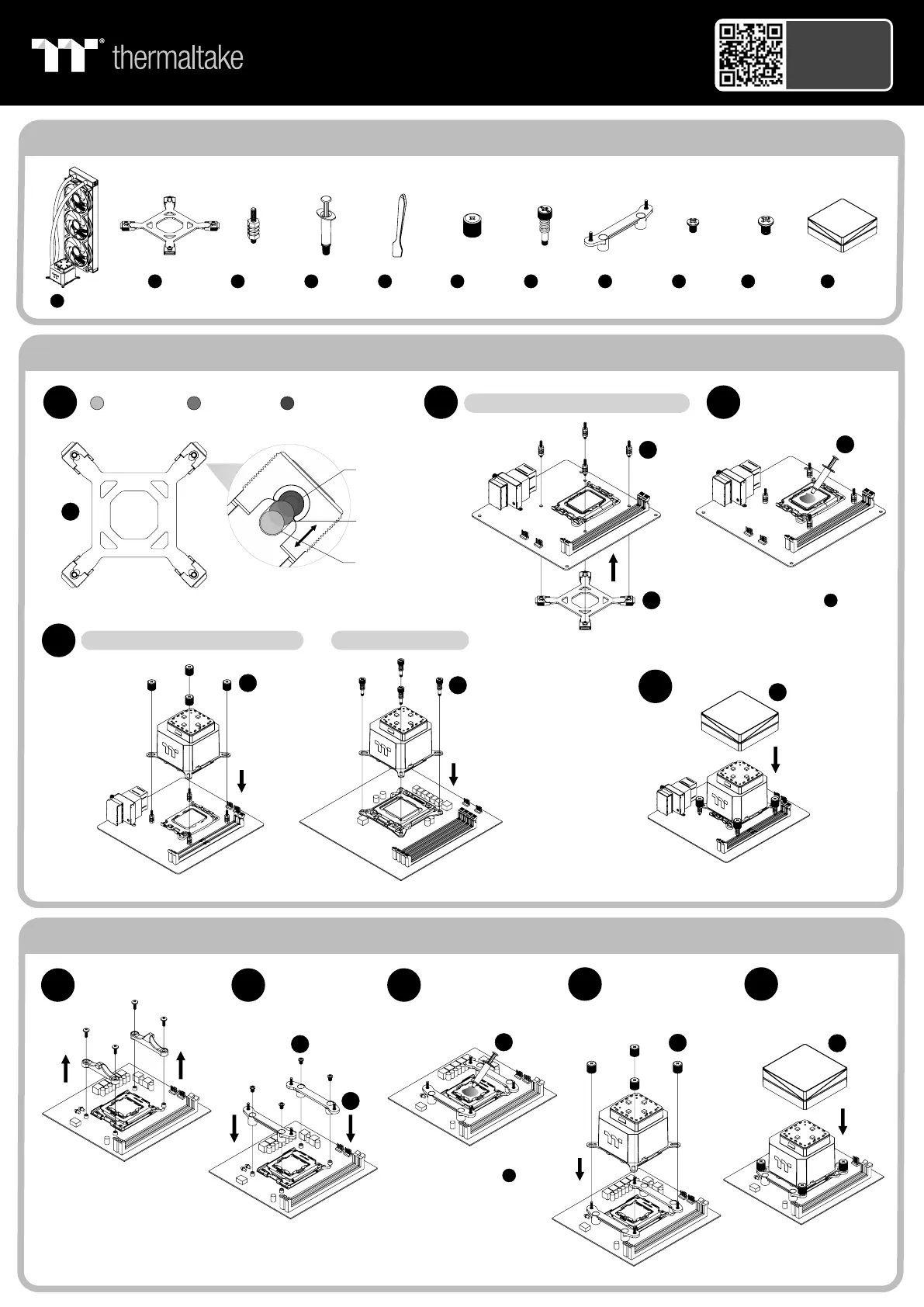 thermaltake