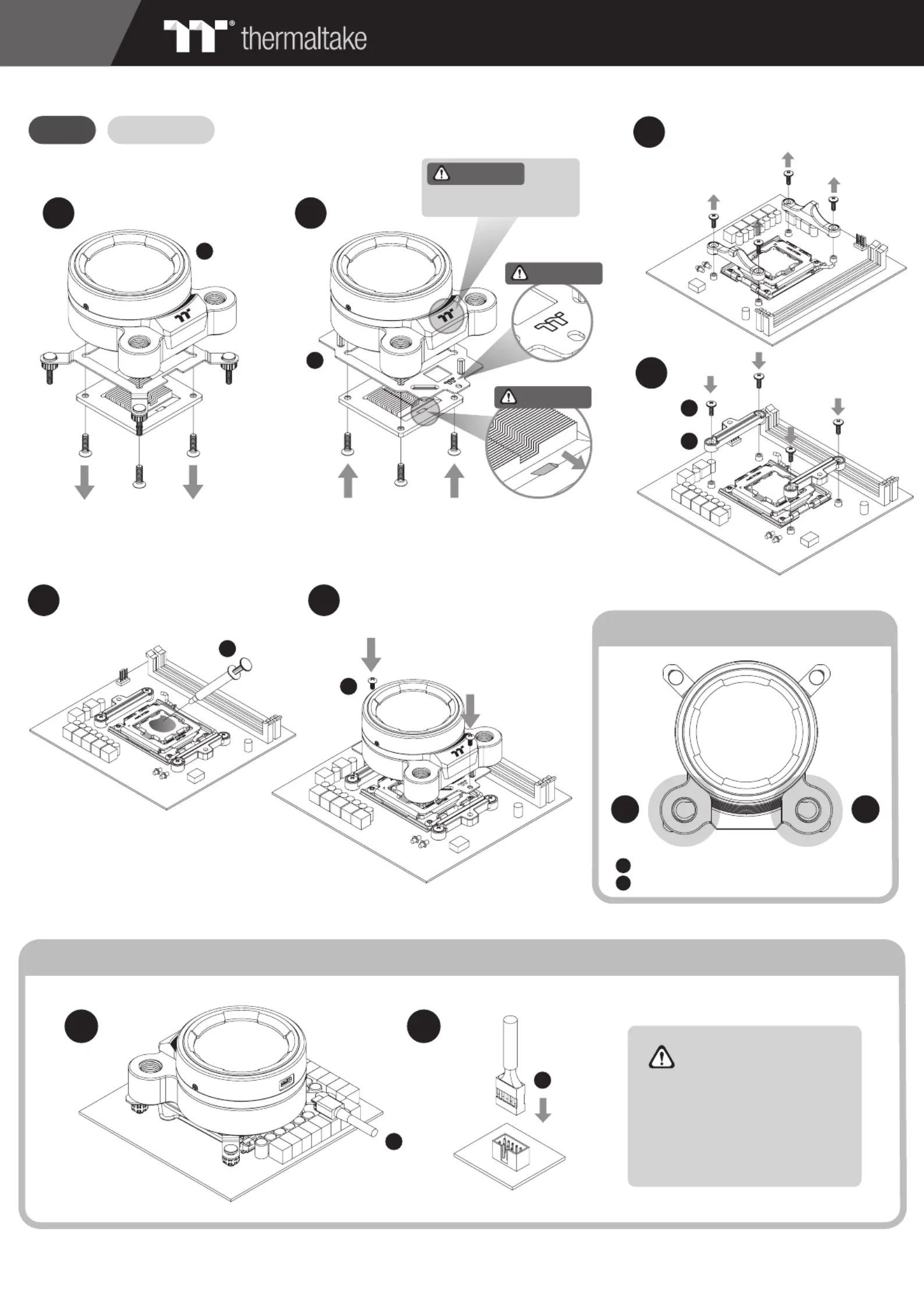 thermaltake