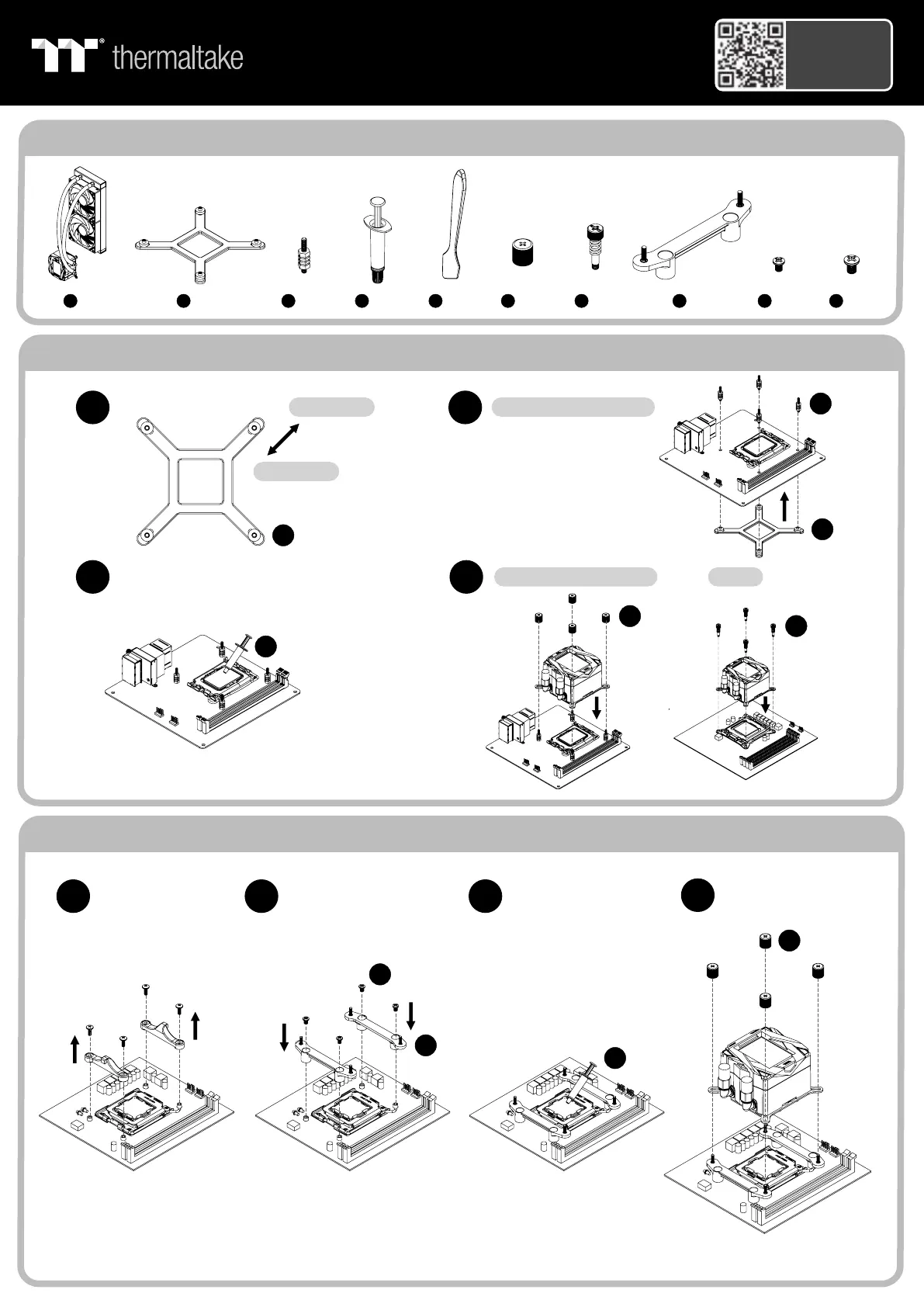 thermaltake