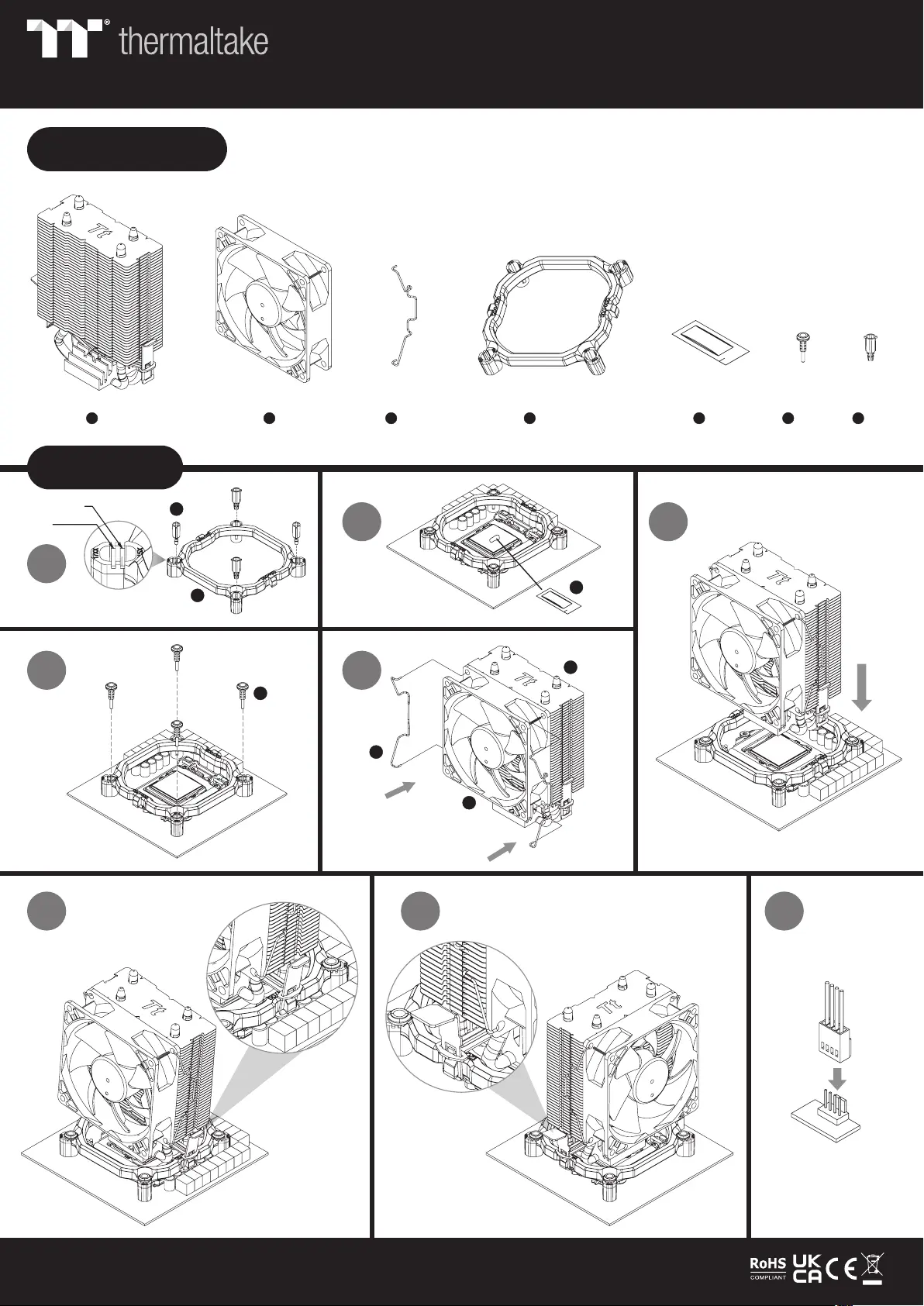 thermaltake

Tt

Tt

Tt

Tt

Tt

RoHS COMPLIANT

UK CA

CE