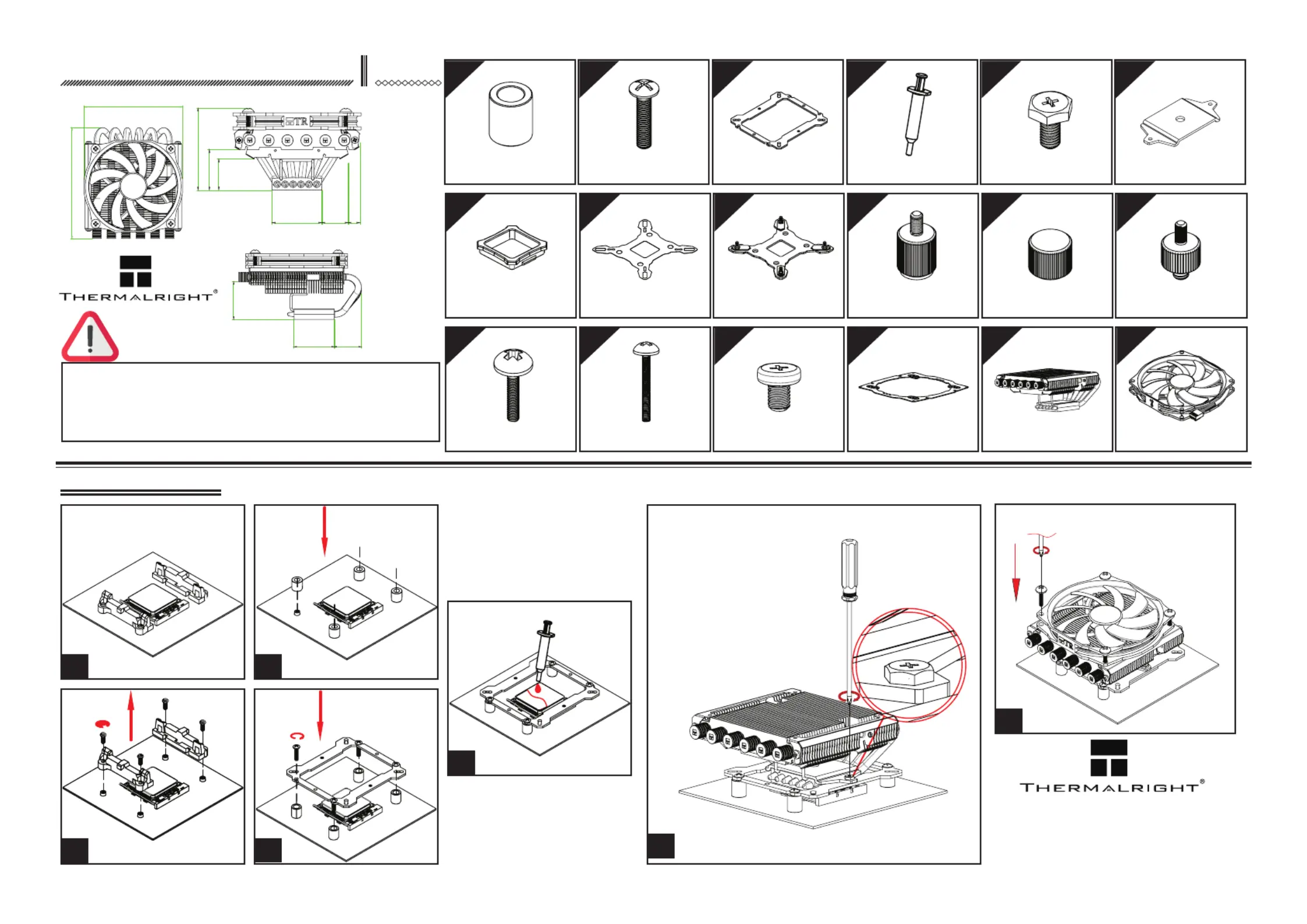 TR

THERMALRIGHT®

THERMALRIGHT®