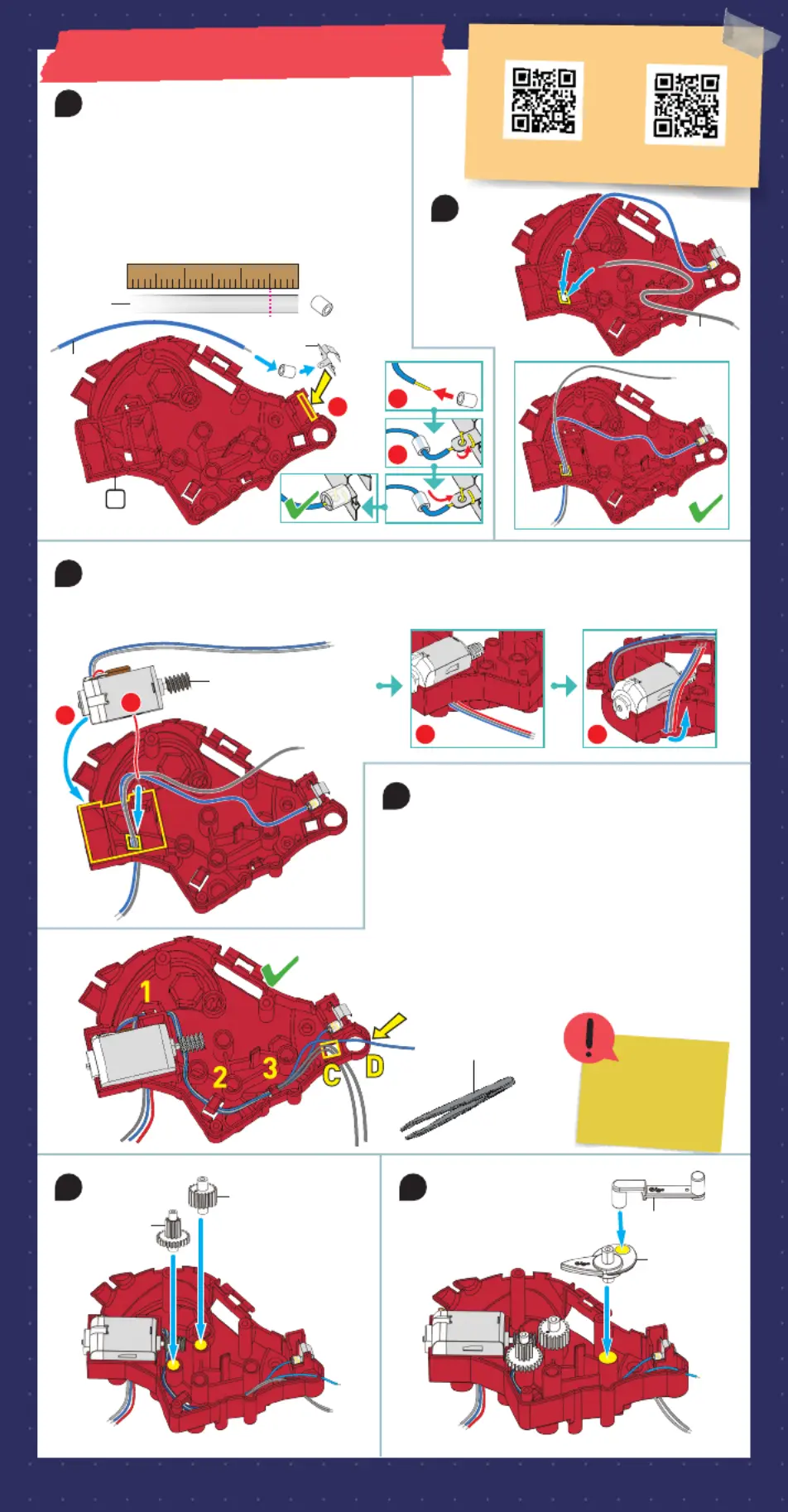 1

2

3

C

D