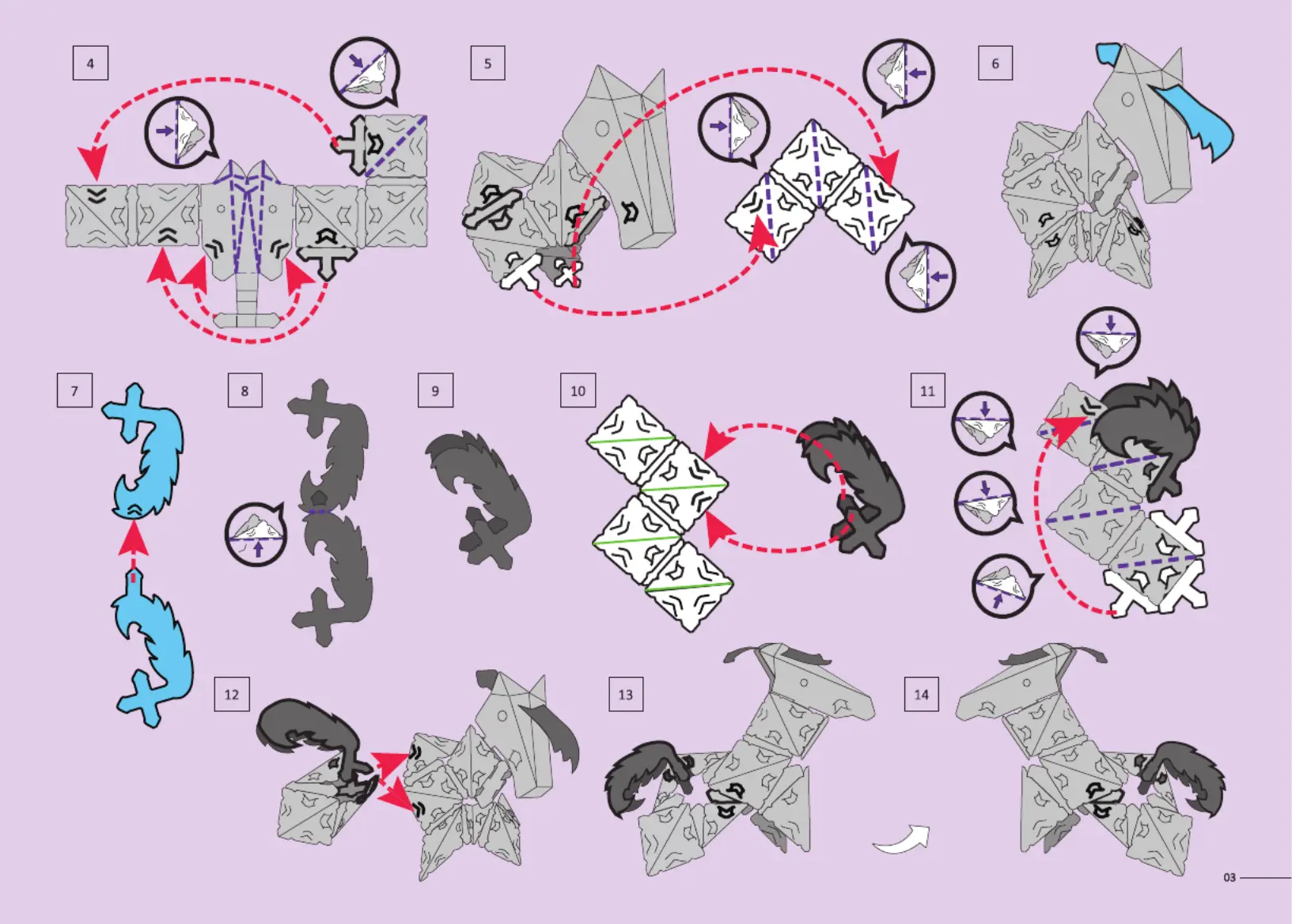 4

5

6

7

8

9

10

11

12

13

14

03