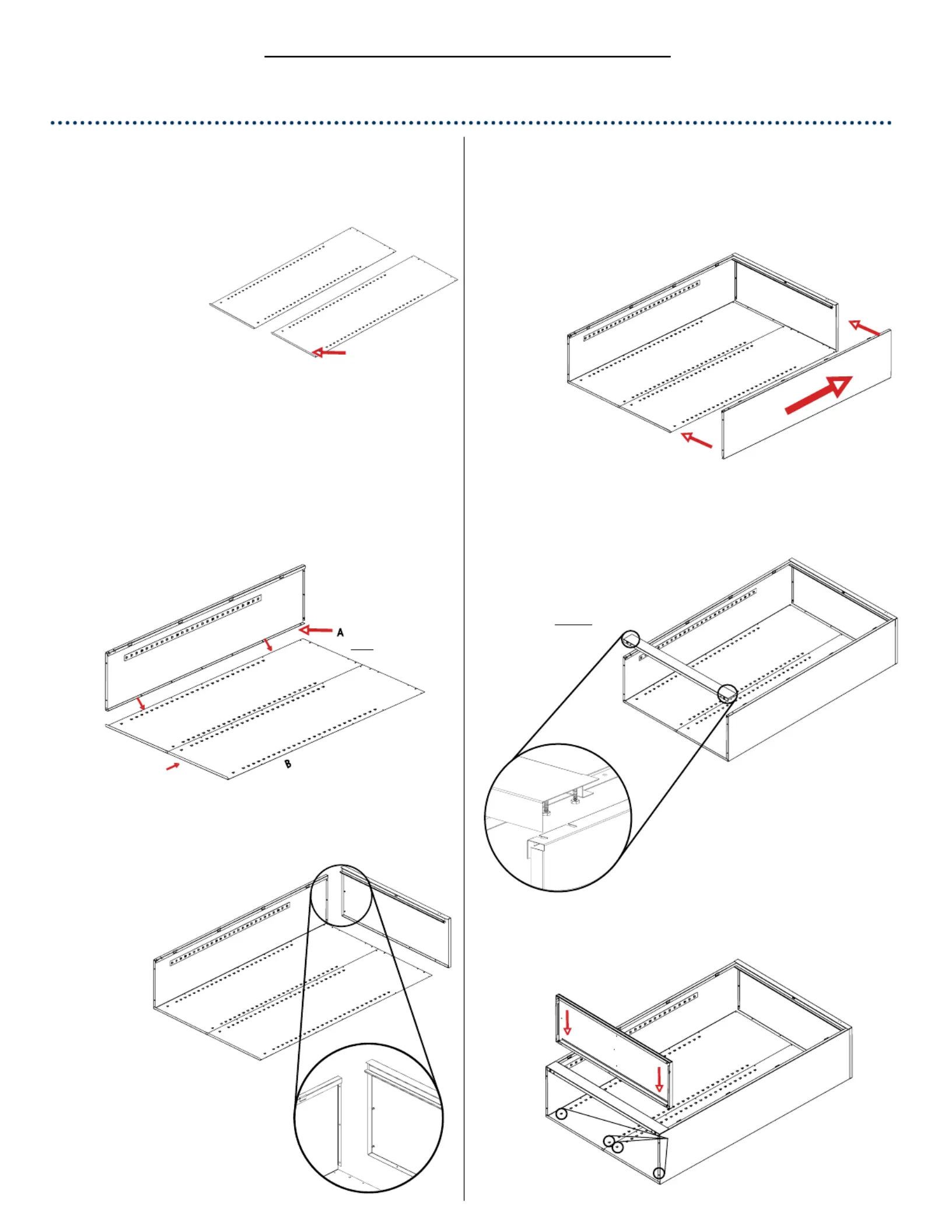 A

B