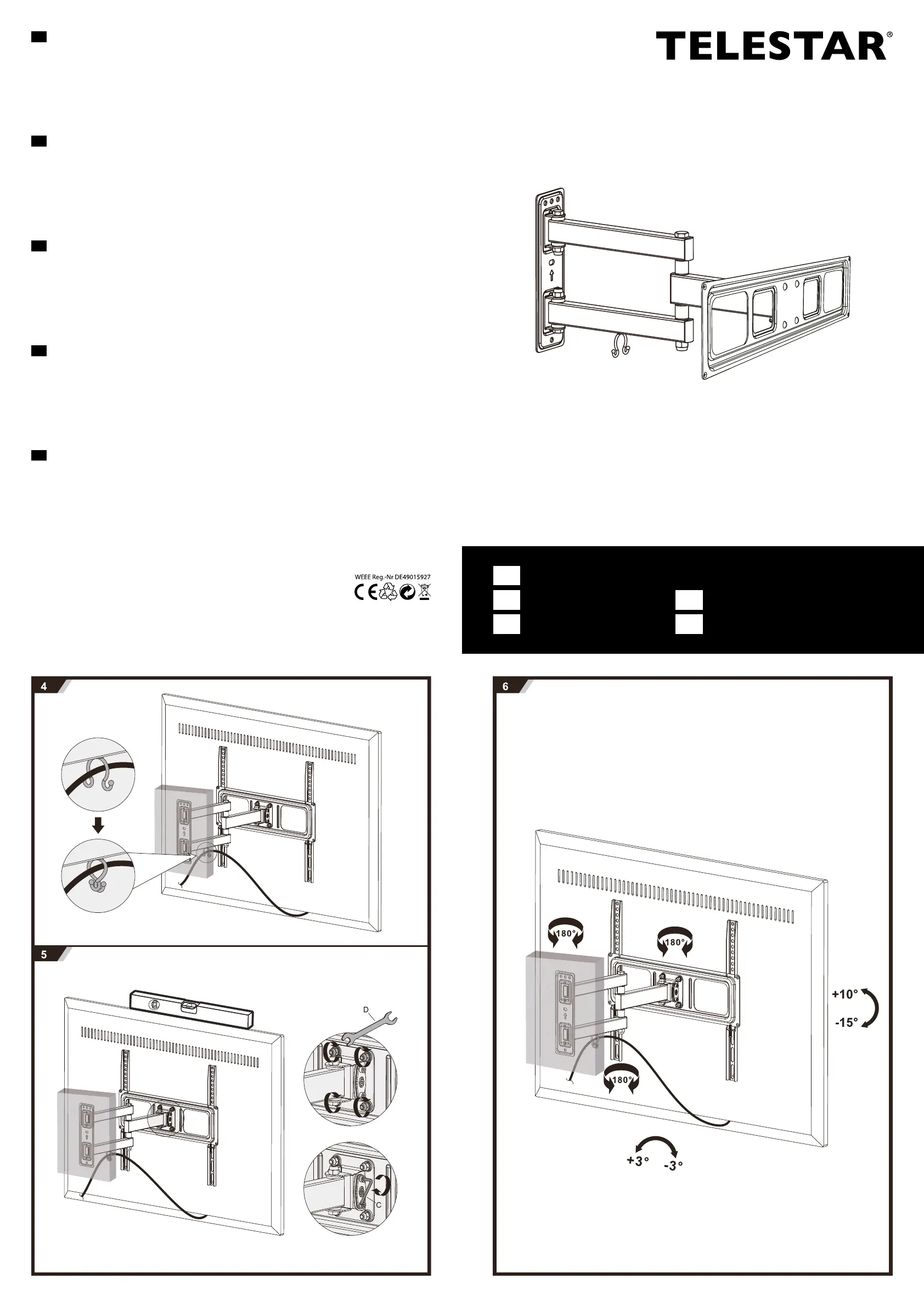 TELESTAR®

WEEE Reg.-Nr DE49015927

4

5

D

C

6

180°

180°

180°

+10°

-15°

+3°

-3°