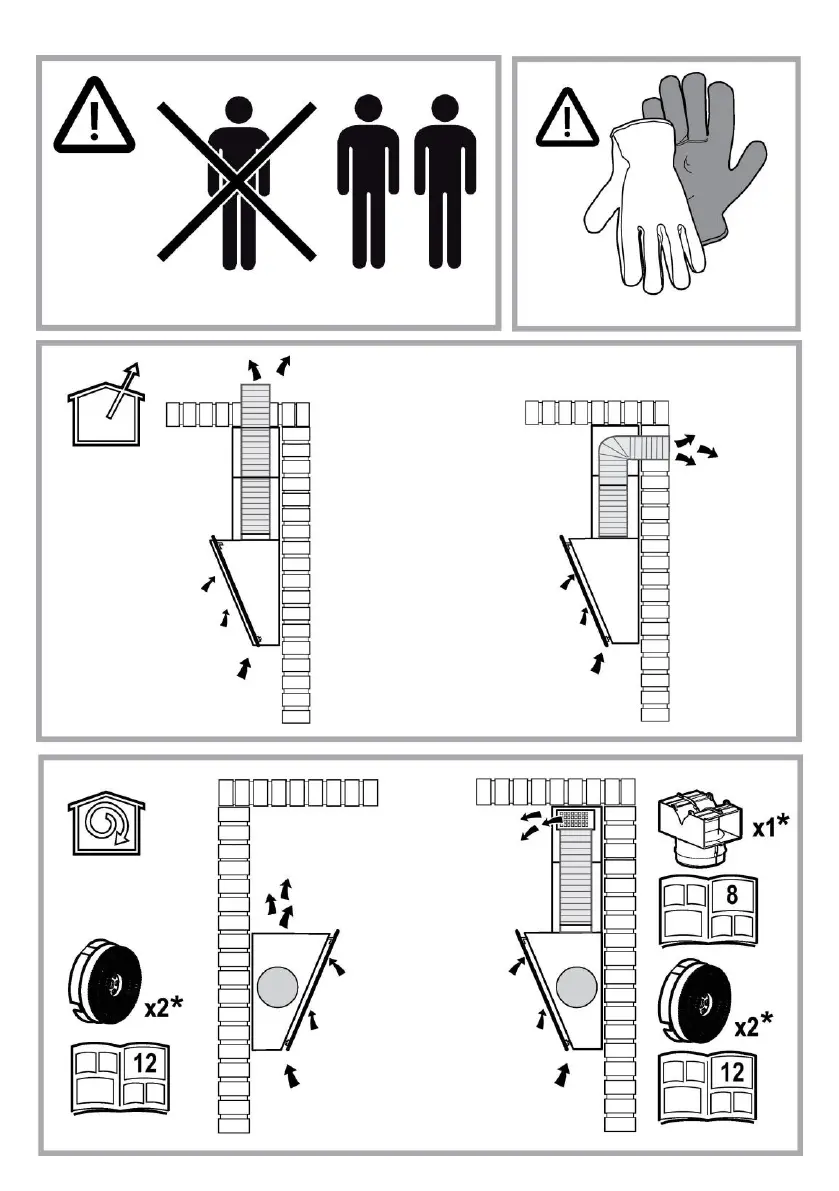 x2*

12

x1*

8

x2*

12