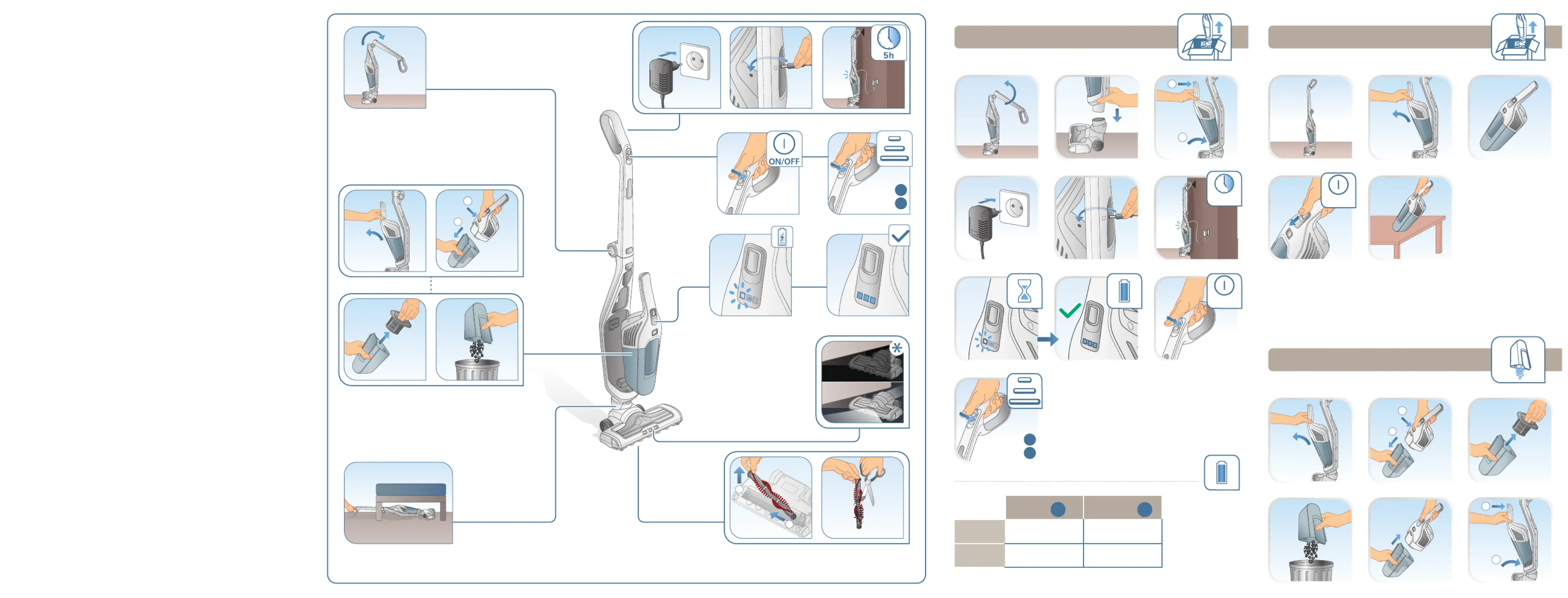 5h

ON/OFF