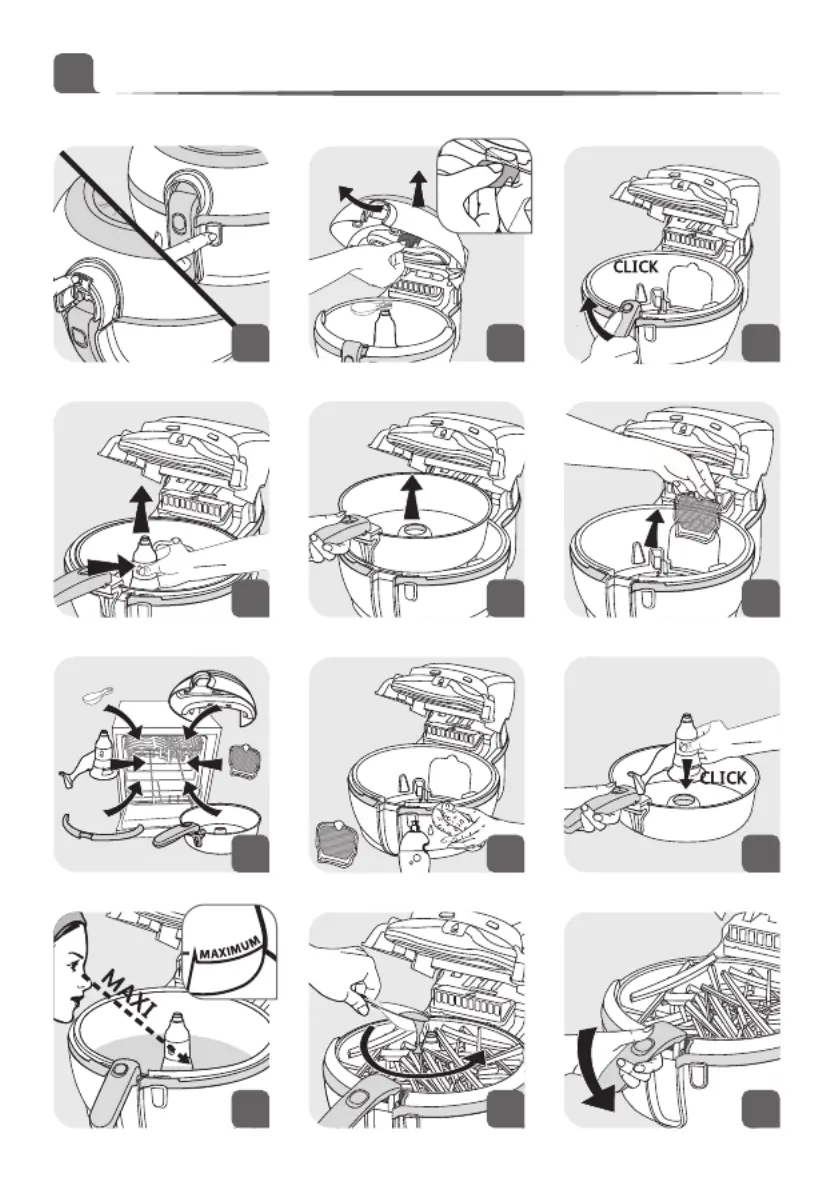 CLICK

CLICK

MAXIMUM

MAXI