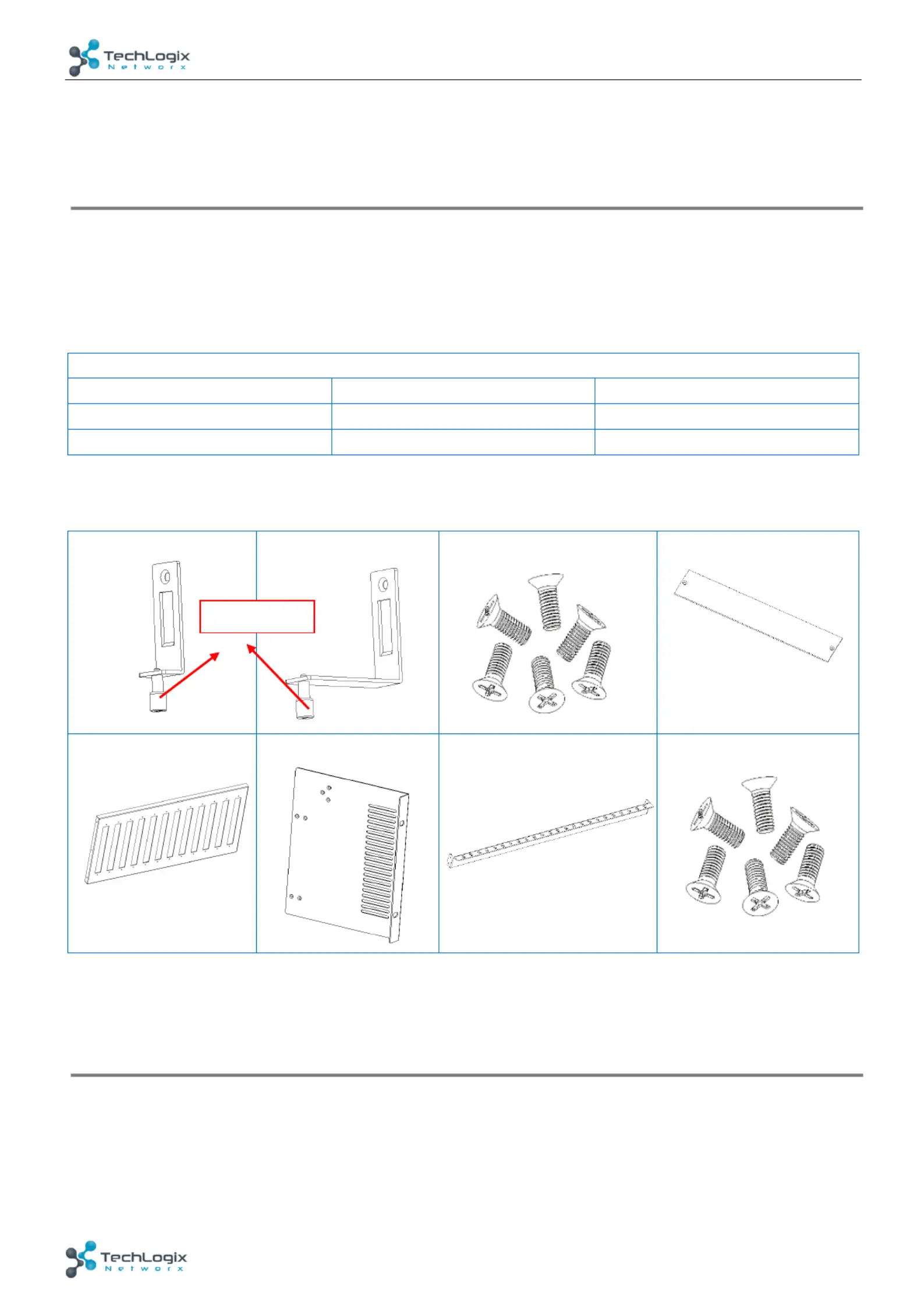 TechLogix Networx

TechLogix Networx