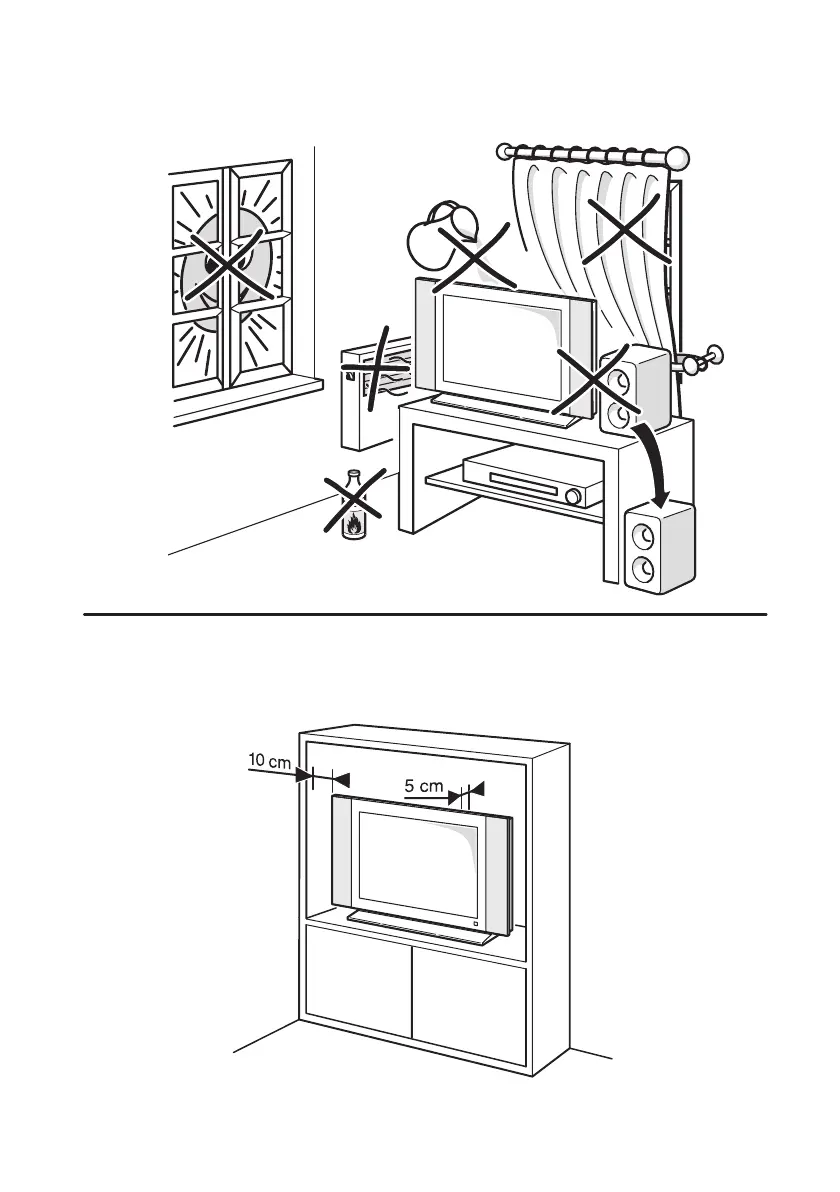 10 cm

5 cm