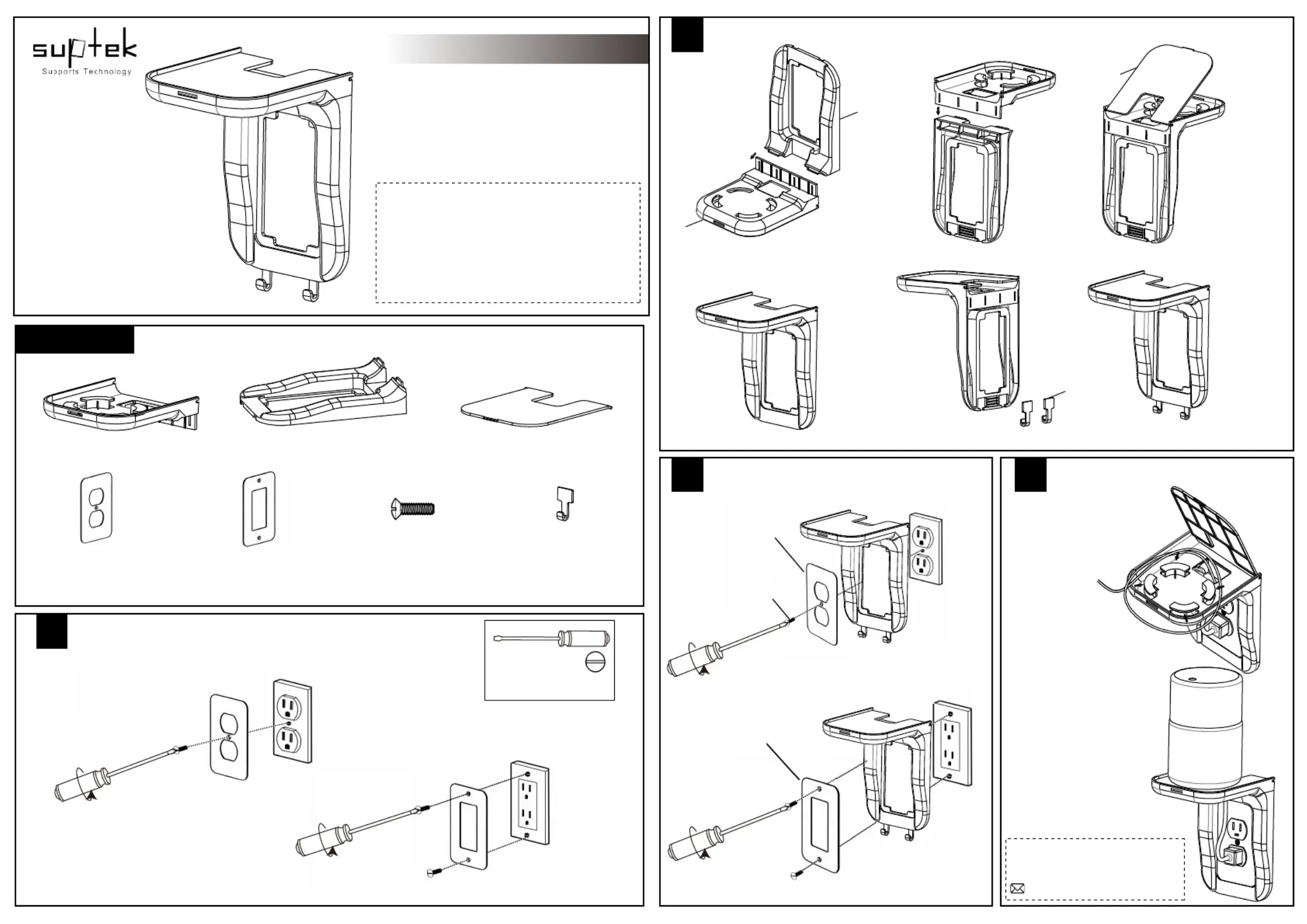 suptek
Supports Technology