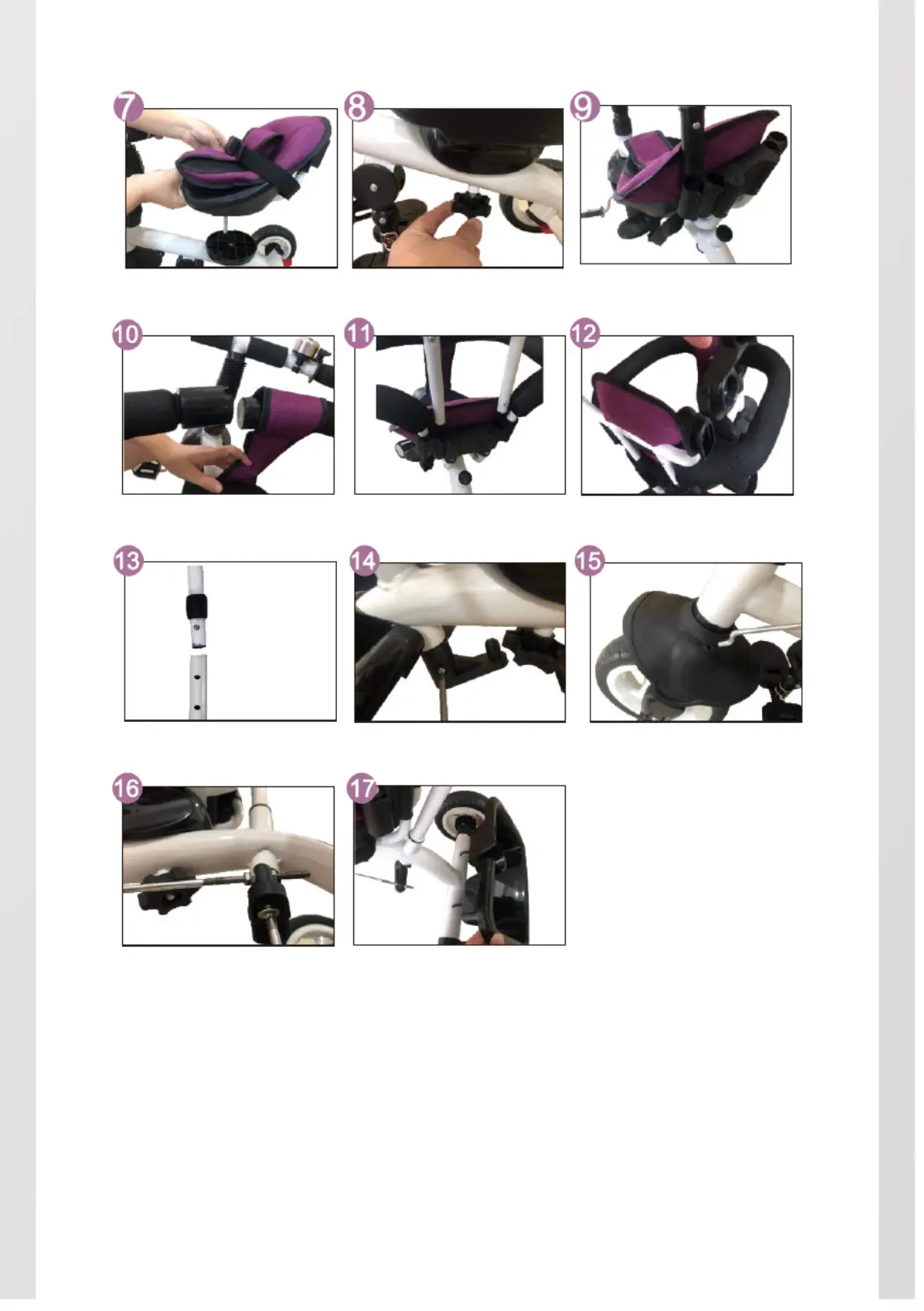 7

8

9

10

11

12

13

14

15

16

17