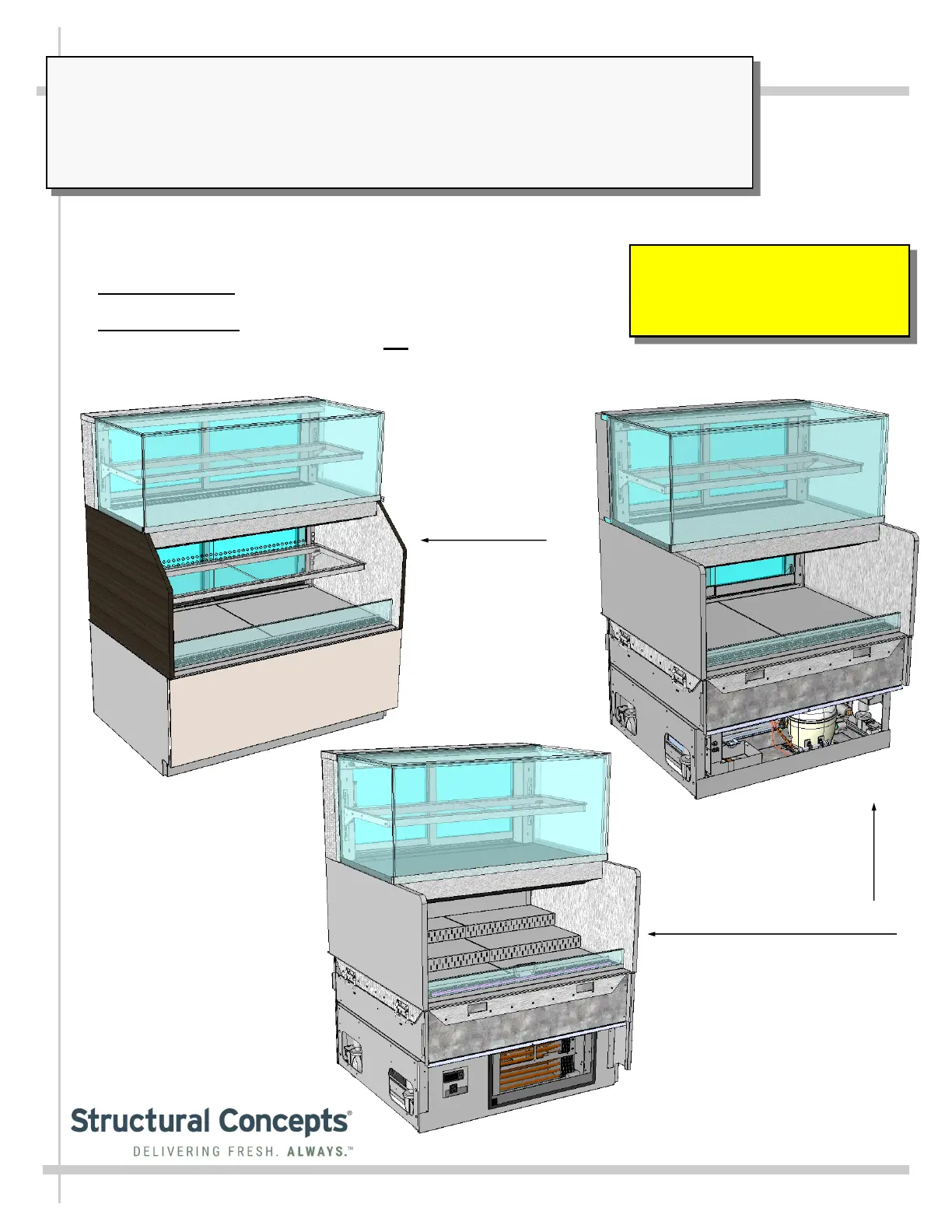 Structural Concepts®
DELIVERING FRESH. ALWAYS.™