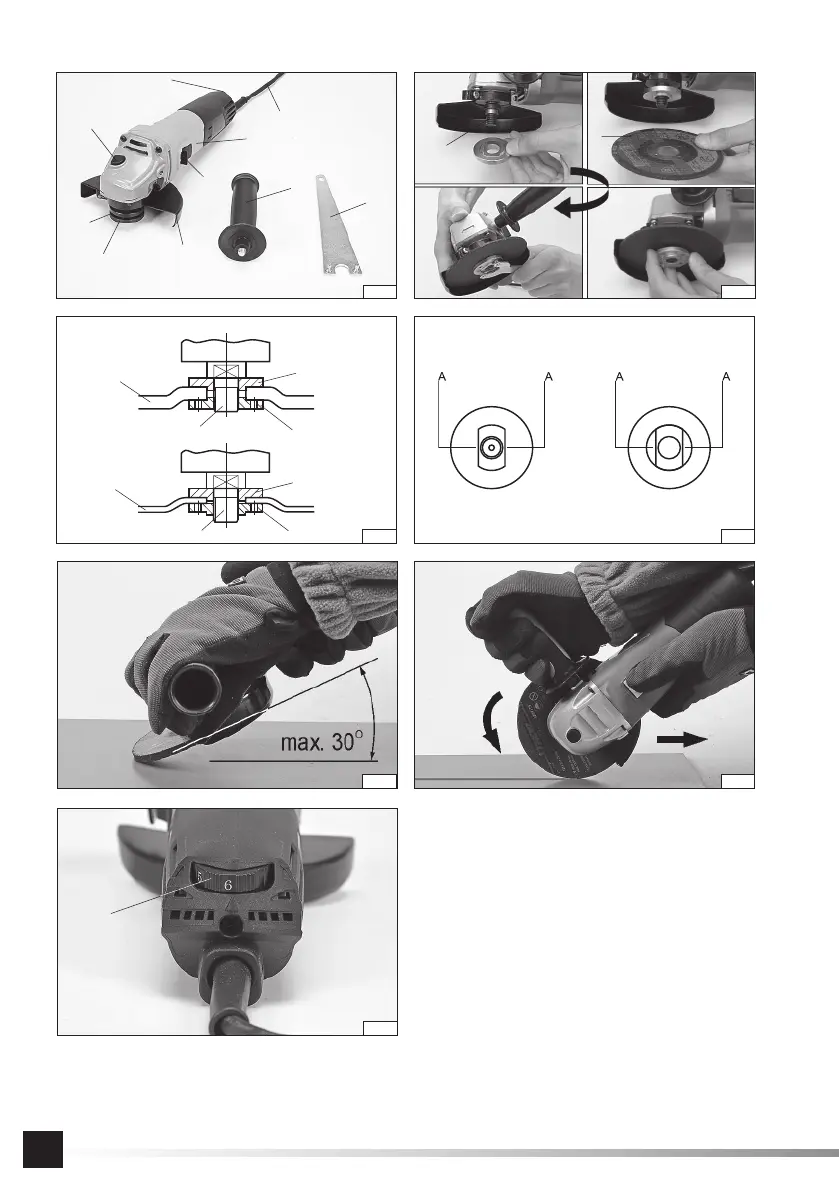 A A A A

max. 30°

5 6