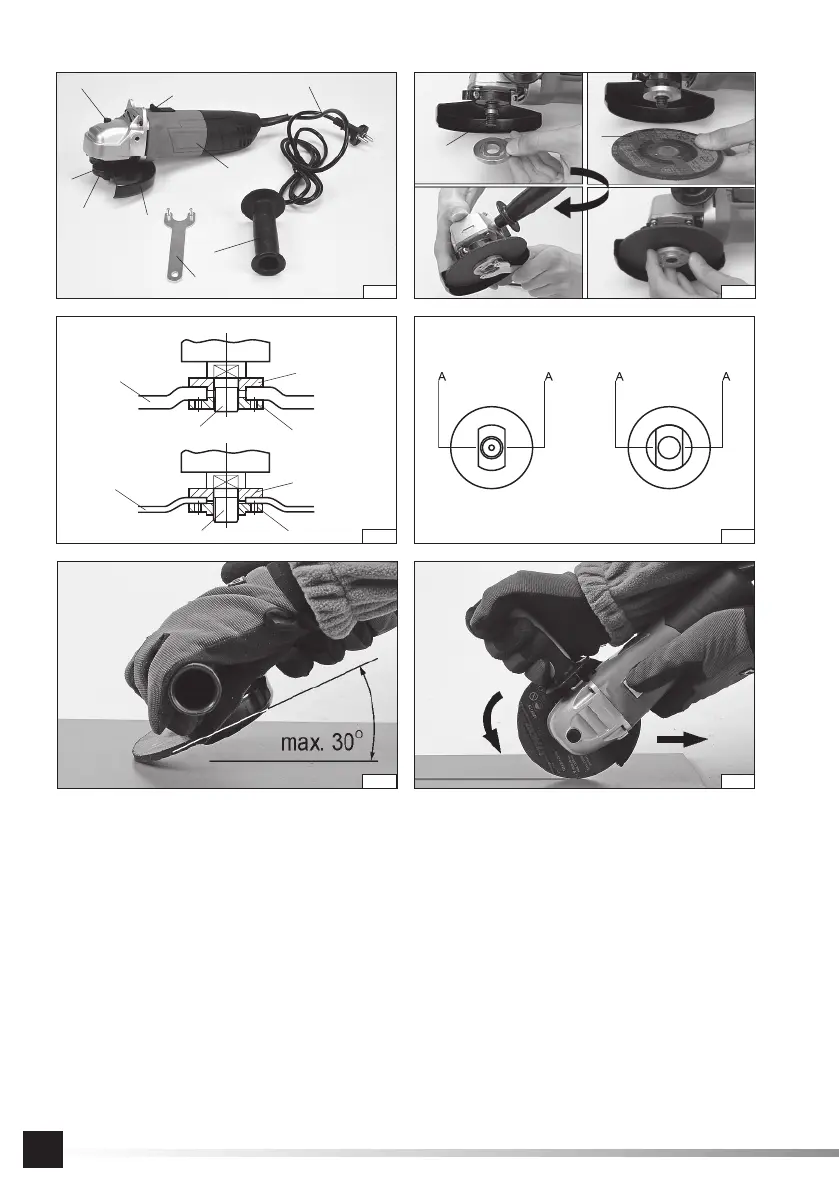 A A A A

max. 30°