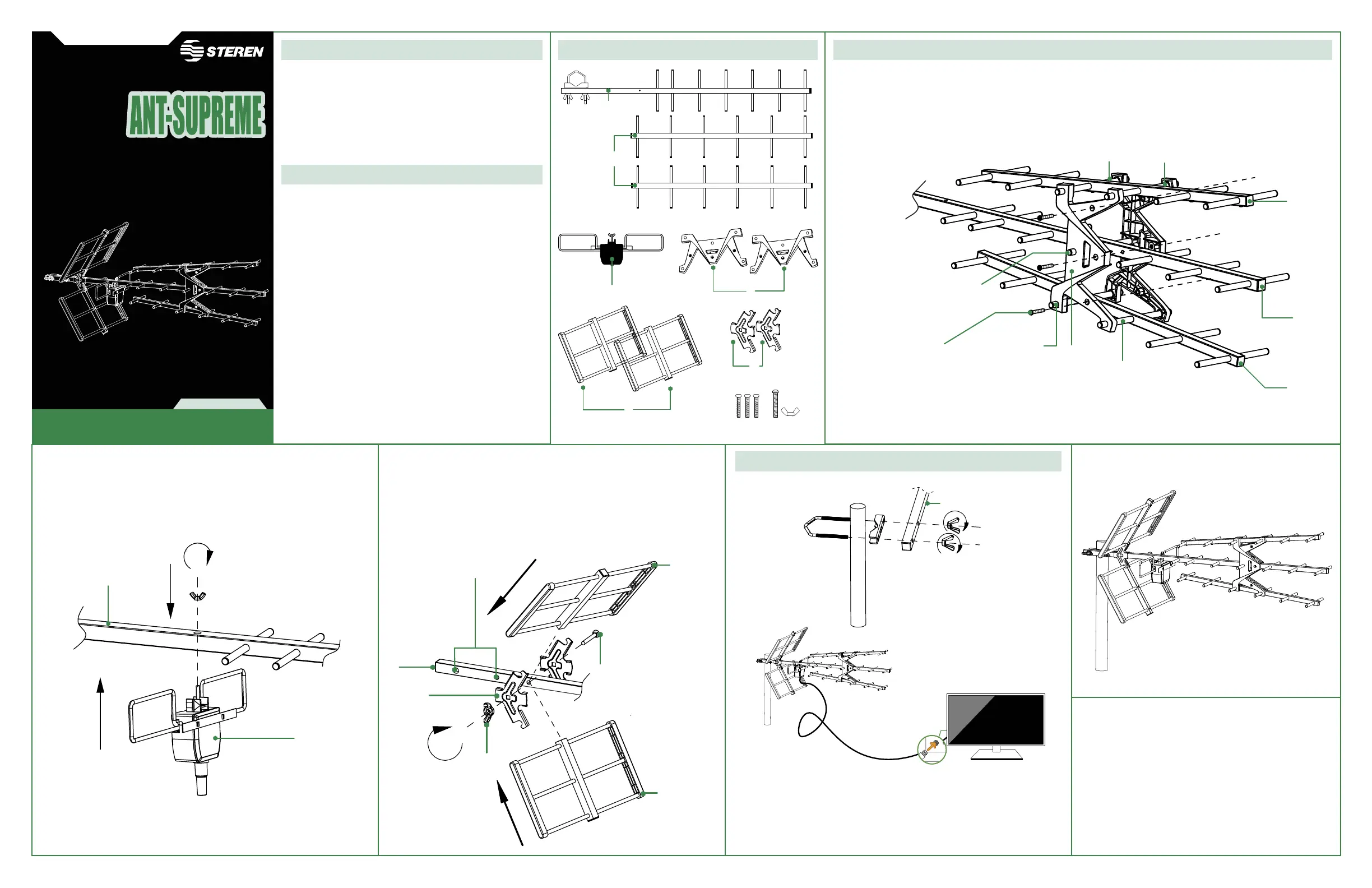 STEREN

ANT-SUPREME