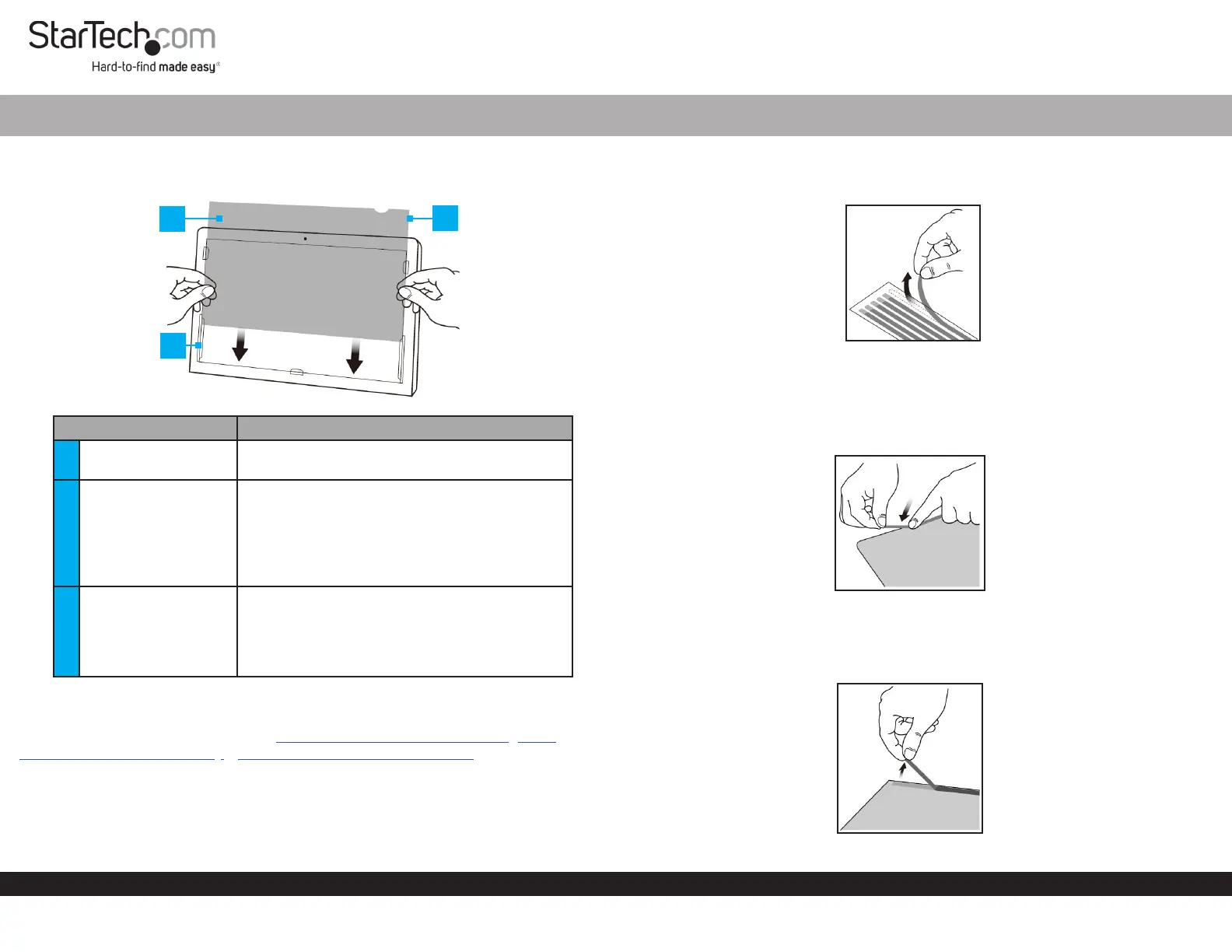 StarTech.com
Hard-to-find made easy®