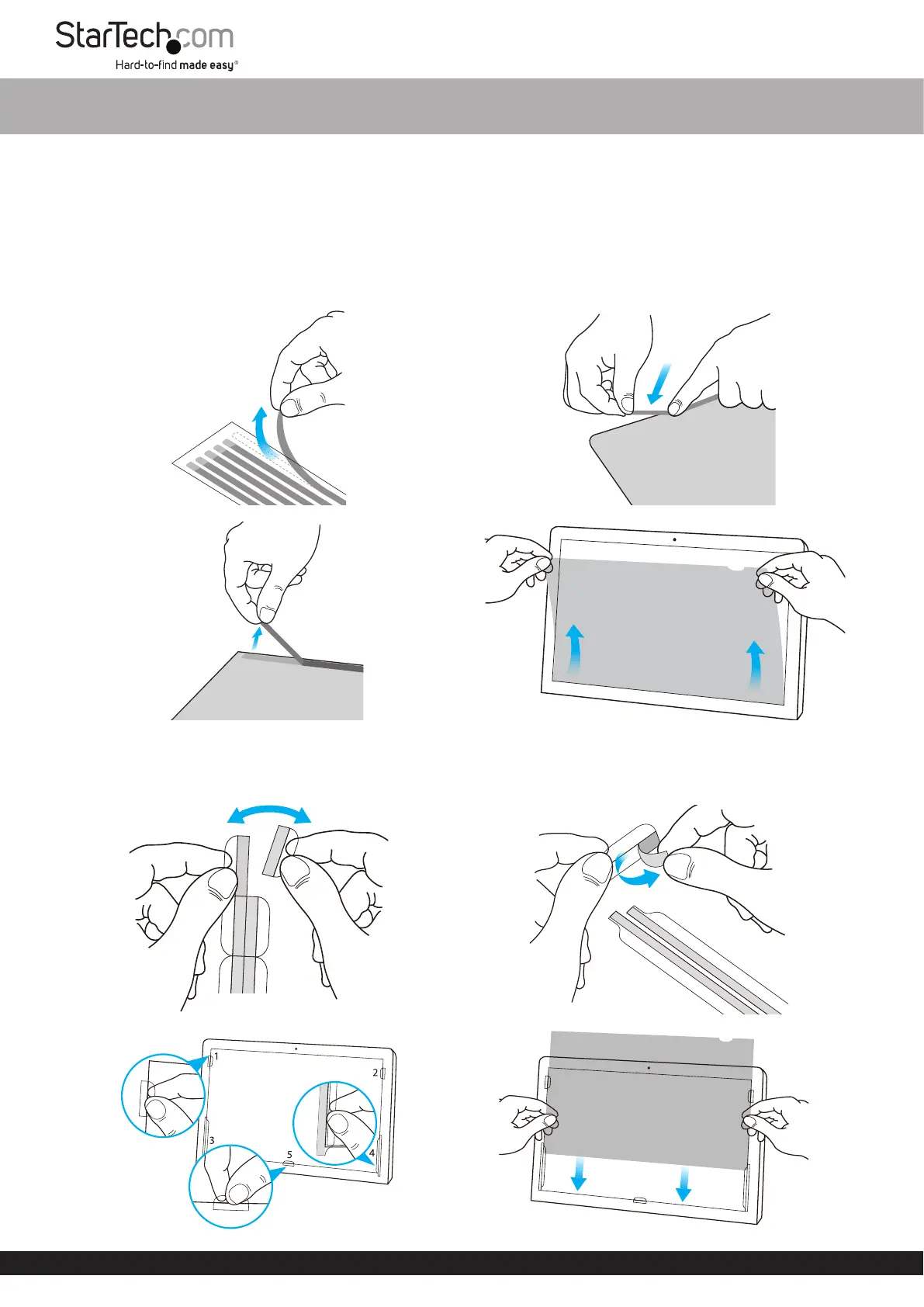 StarTech.com
Hard-to-find made easy®

1

2

3

4

5