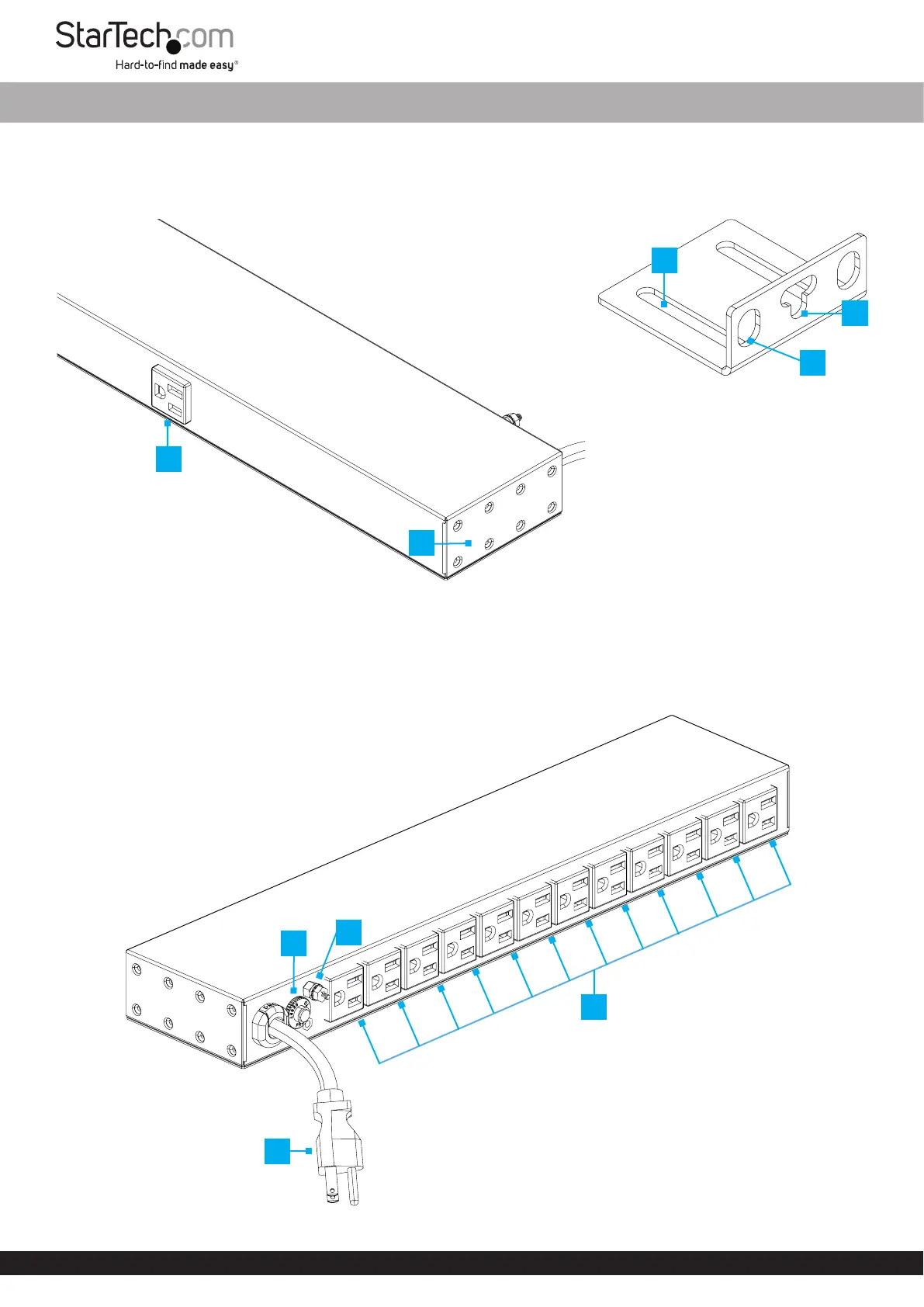 StarTech.com
Hard-to-find made easy®