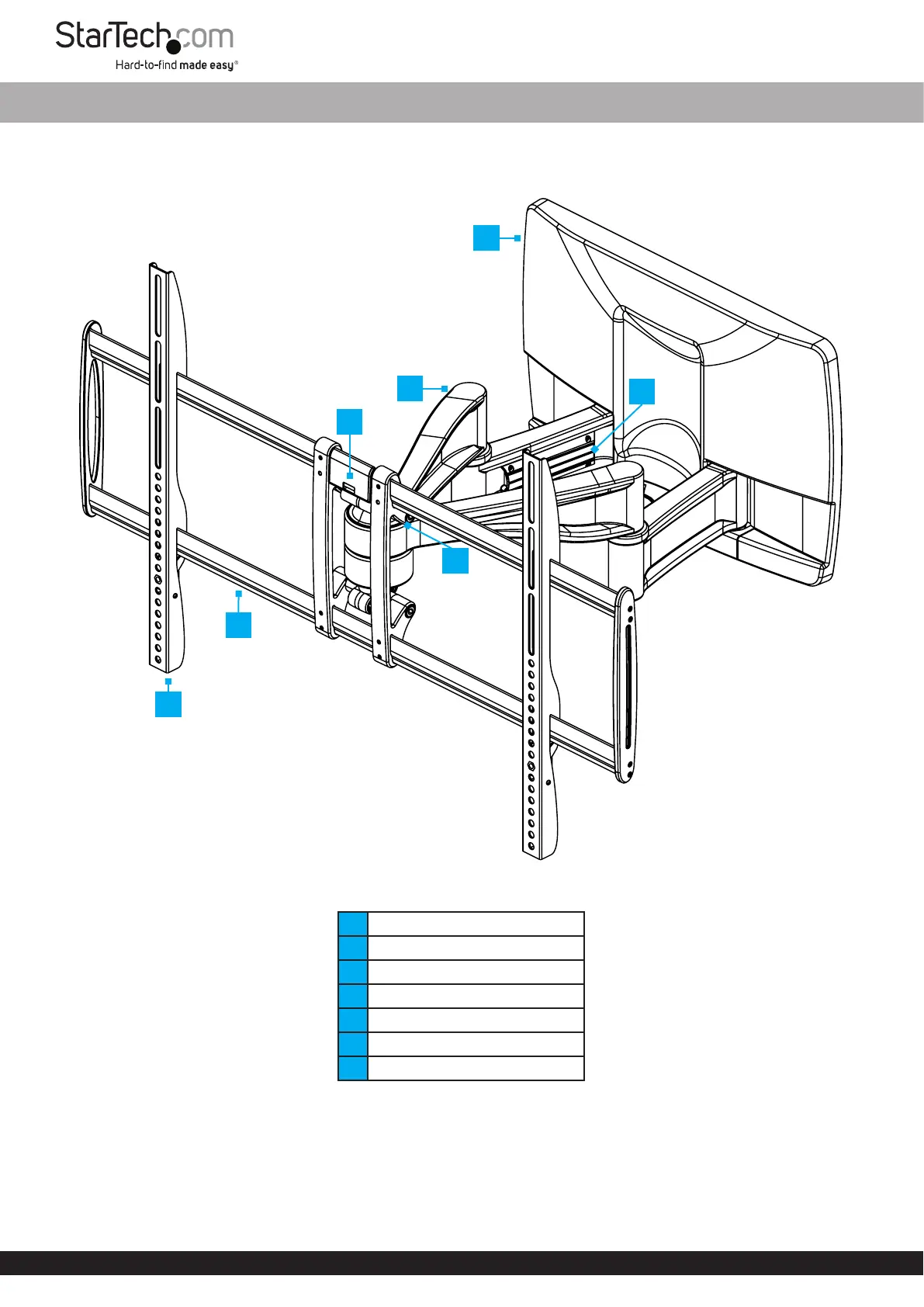 StarTech.com
Hard-to-find made easy®