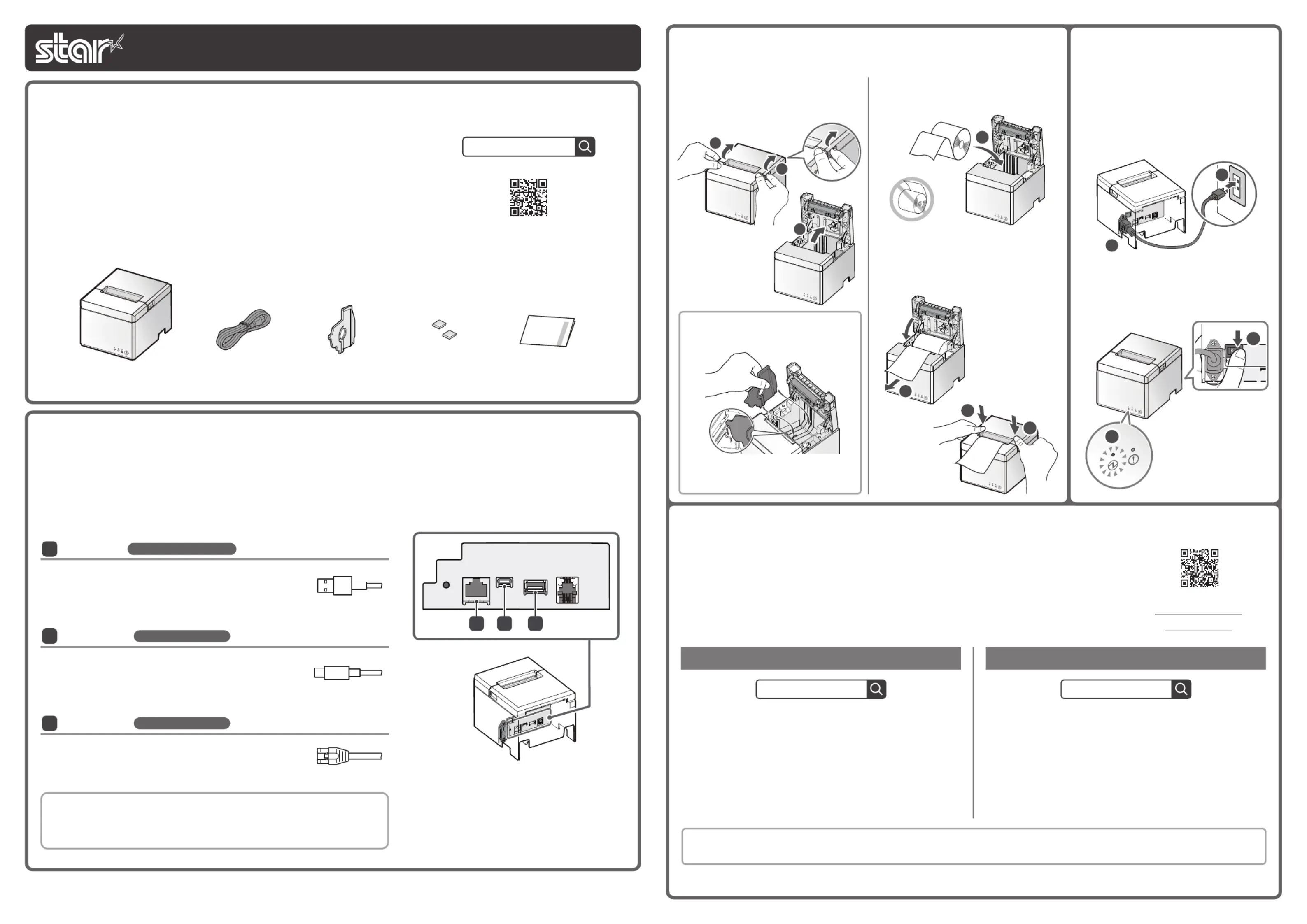 star