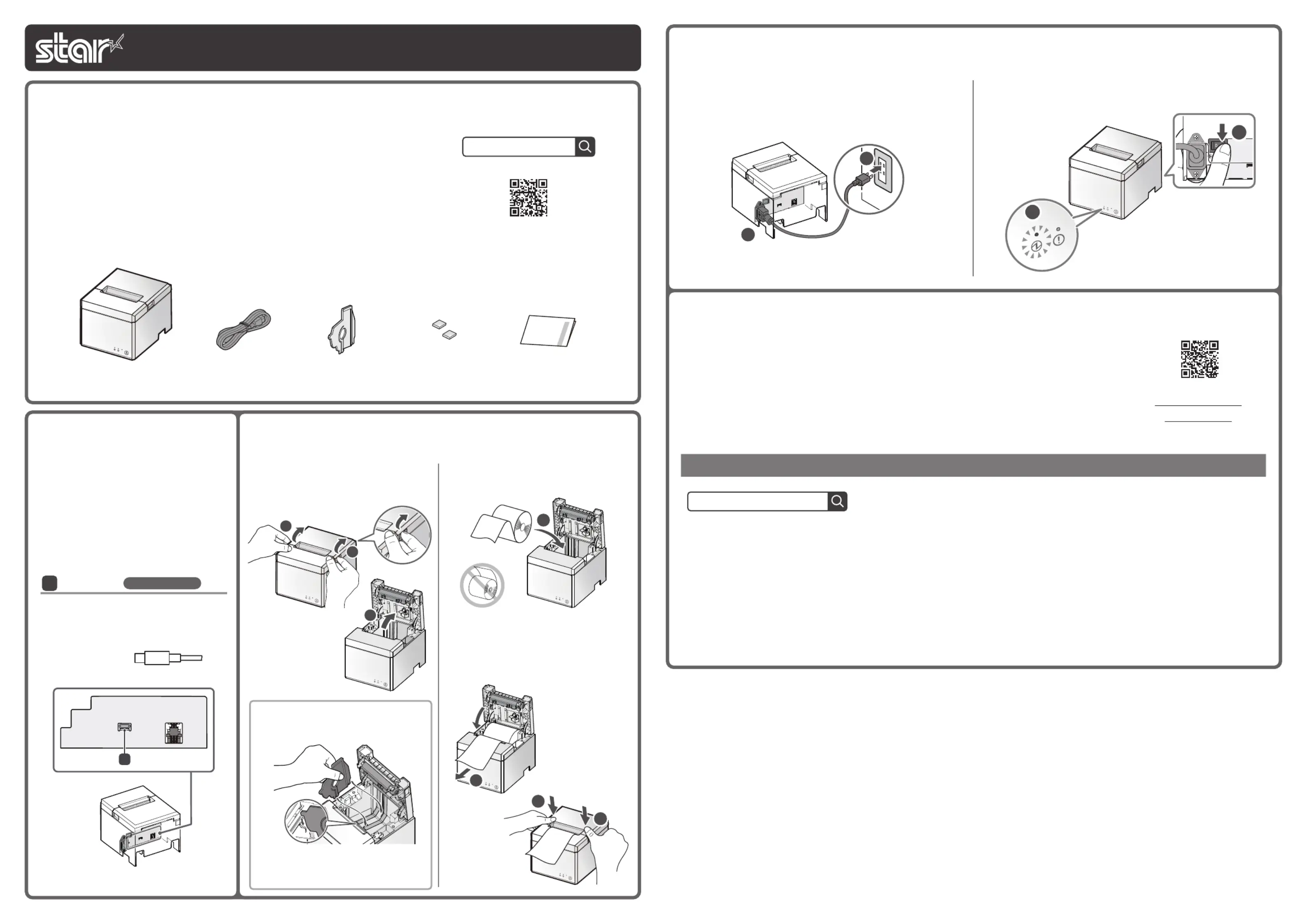 star