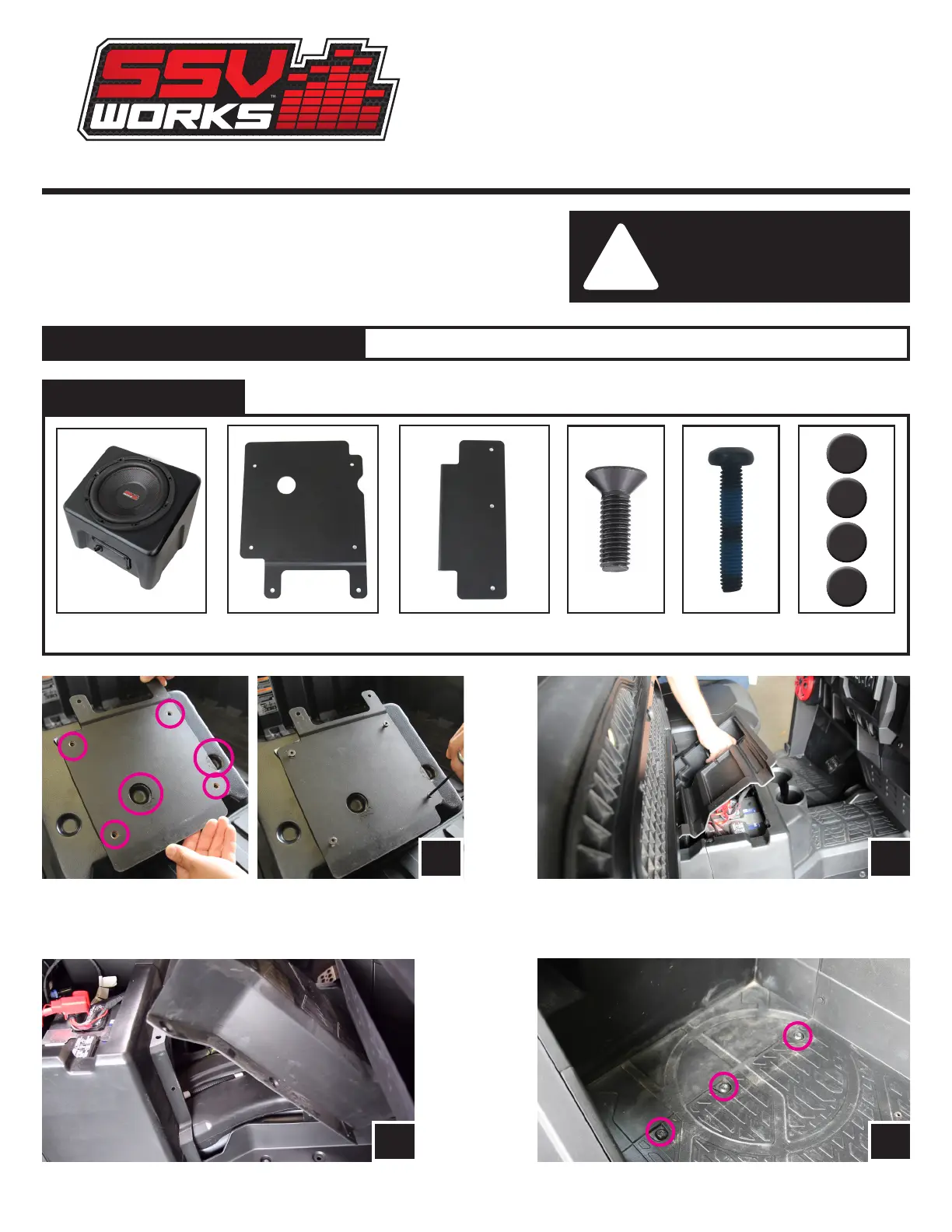 SSV WORKS™