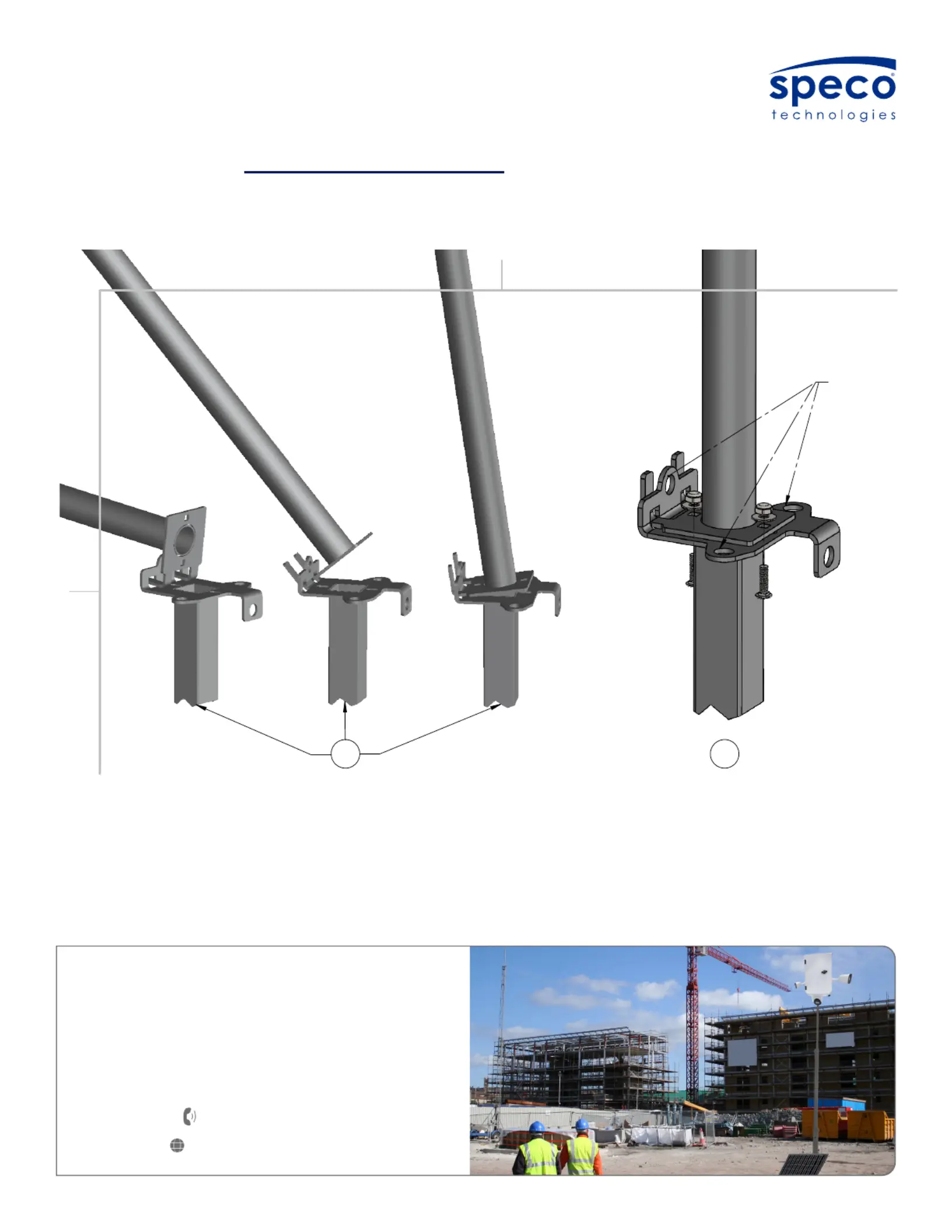 speco
technologies